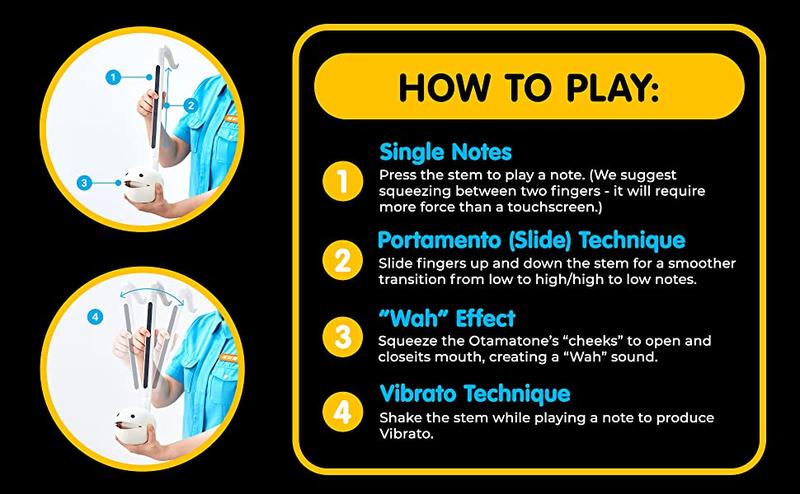 1

2

3

4

HOW TO PLAY:

1 Single Notes
Press the stem to play a note. (We suggest squeezing between two fingers - it will require more force than a touchscreen.)

2 Portamento (Slide) Technique
Slide fingers up and down the stem for a smoother transition from low to high/high to low notes.

3 "Wah" Effect
Squeeze the Otamatone's "cheeks" to open and closeits mouth, creating a "Wah" sound.

4 Vibrato Technique
Shake the stem while playing a note to produce Vibrato.