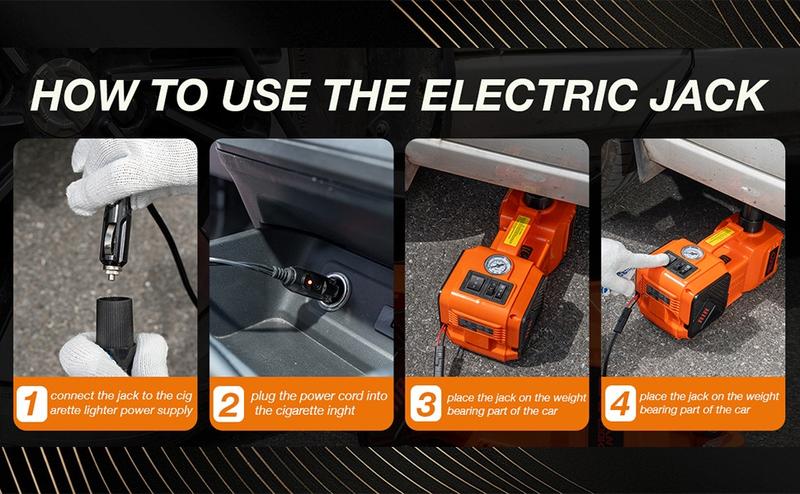 HOW TO USE THE ELECTRIC JACK

1 connect the jack to the cig arette lighter power supply

2 plug the power cord into the cigarette inght

3 place the jack on the weight bearing part of the car

4 place the jack on the weight bearing part of the car