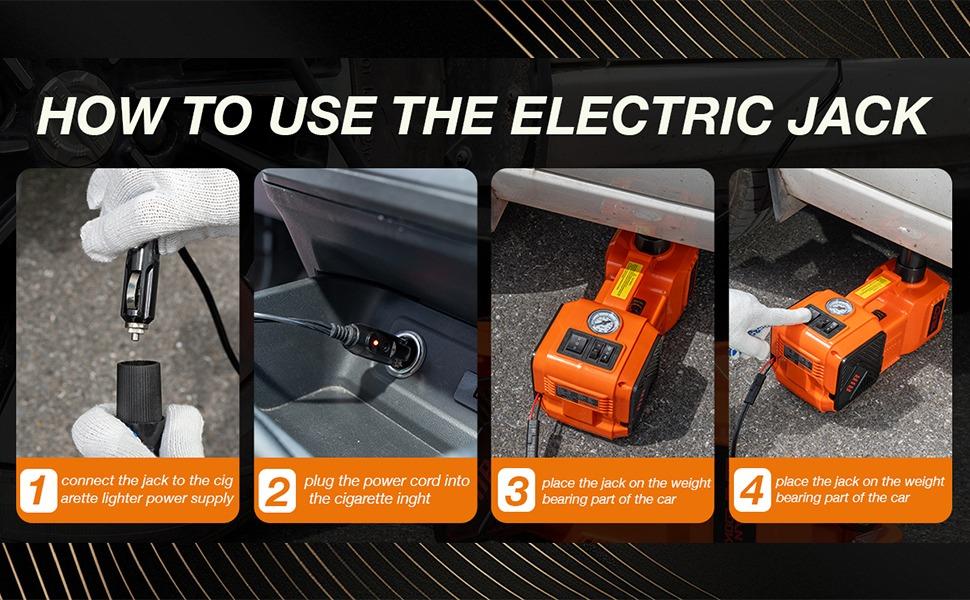 HOW TO USE THE ELECTRIC JACK

1 connect the jack to the cig arette lighter power supply

2 plug the power cord into the cigarette inght

3 place the jack on the weight bearing part of the car

4 place the jack on the weight bearing part of the car