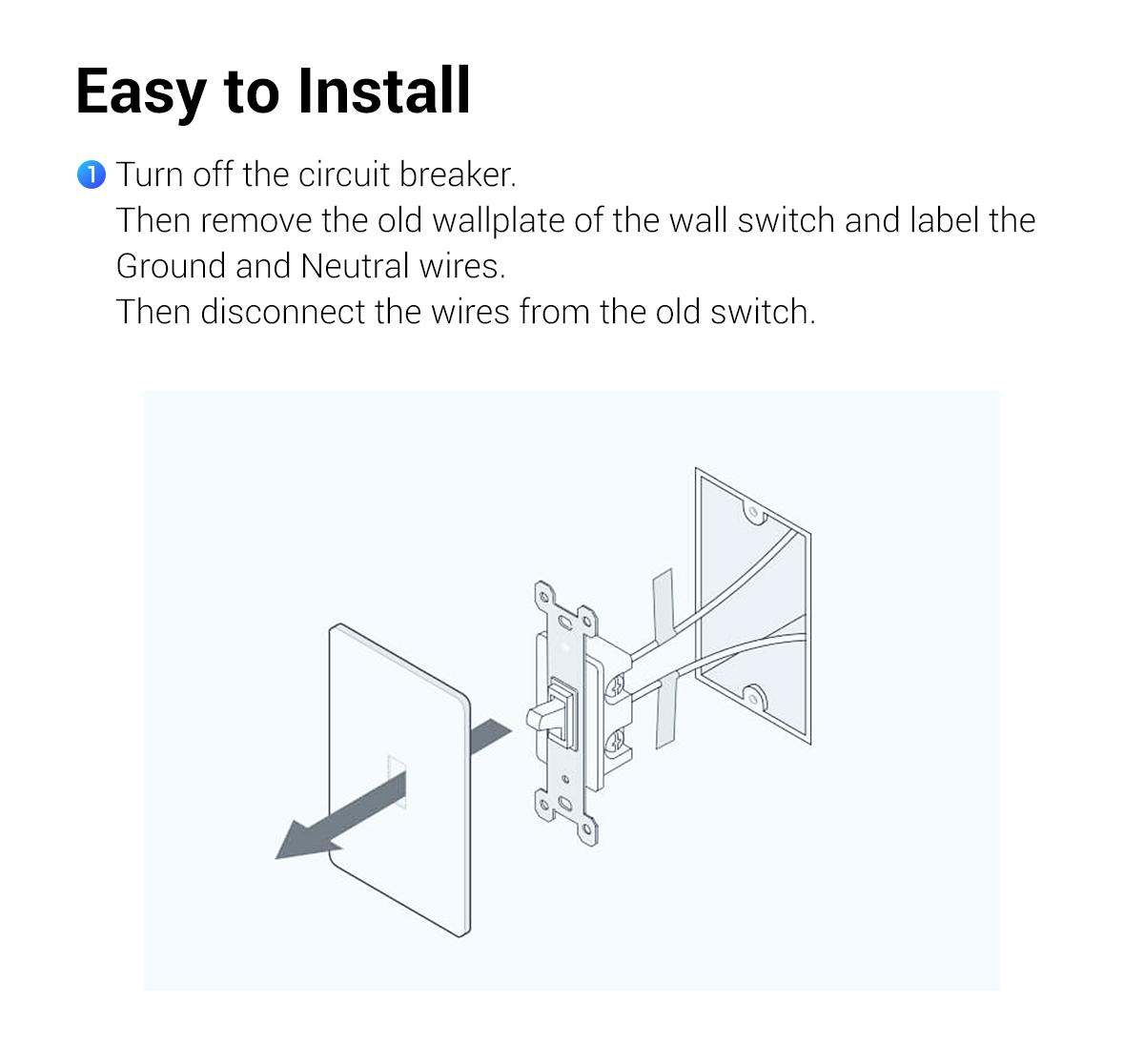 Easy to Install

1 Turn off the circuit breaker.
Then remove the old wallplate of the wall switch and label the Ground and Neutral wires.
Then disconnect the wires from the old switch.