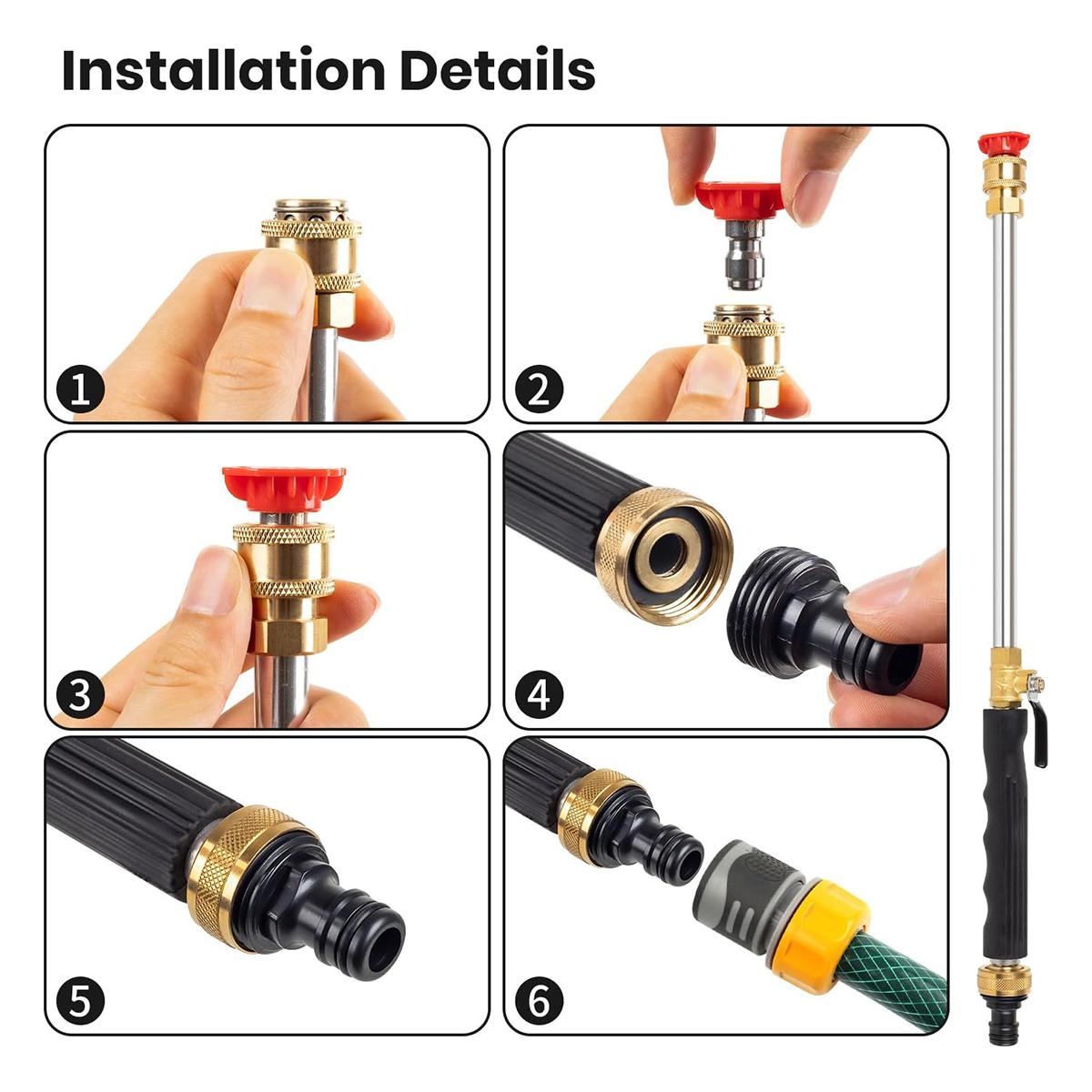 Installation Details

1

2

3

4

5

6