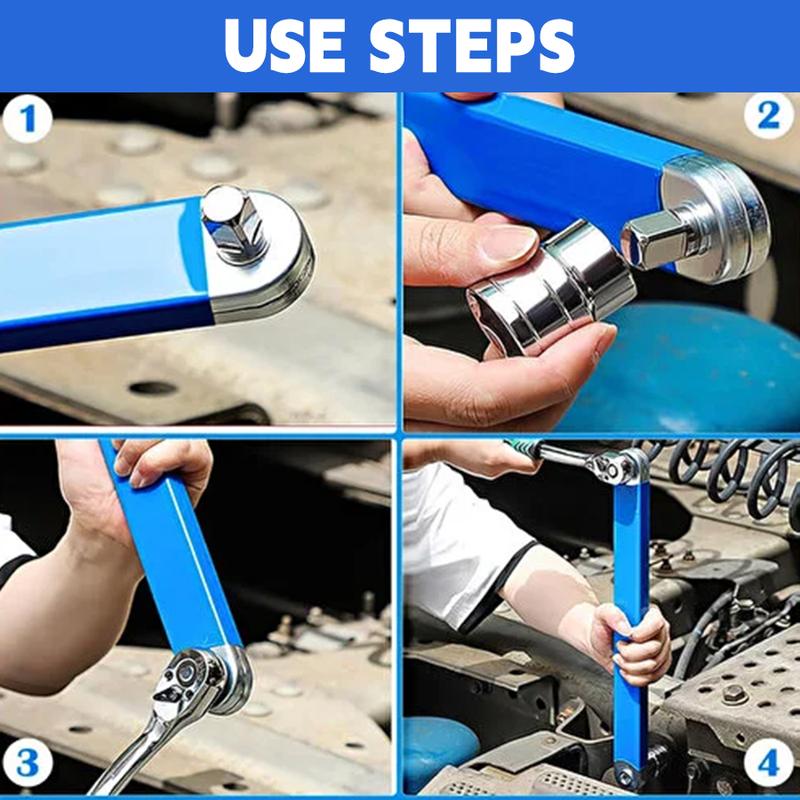 USE STEPS

1

2

3

4