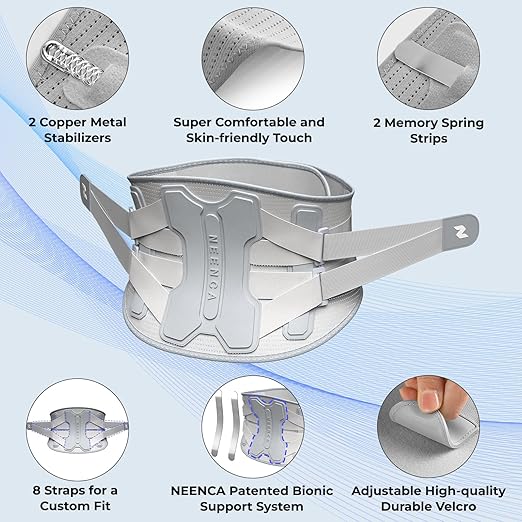 2 Copper Metal Stabilizers

Super Comfortable and Skin-friendly Touch

2 Memory Spring Strips

NEENCA

8 Straps for a Custom Fit

NEENCA Patented Bionic Support System

Adjustable High-quality Durable Velcro