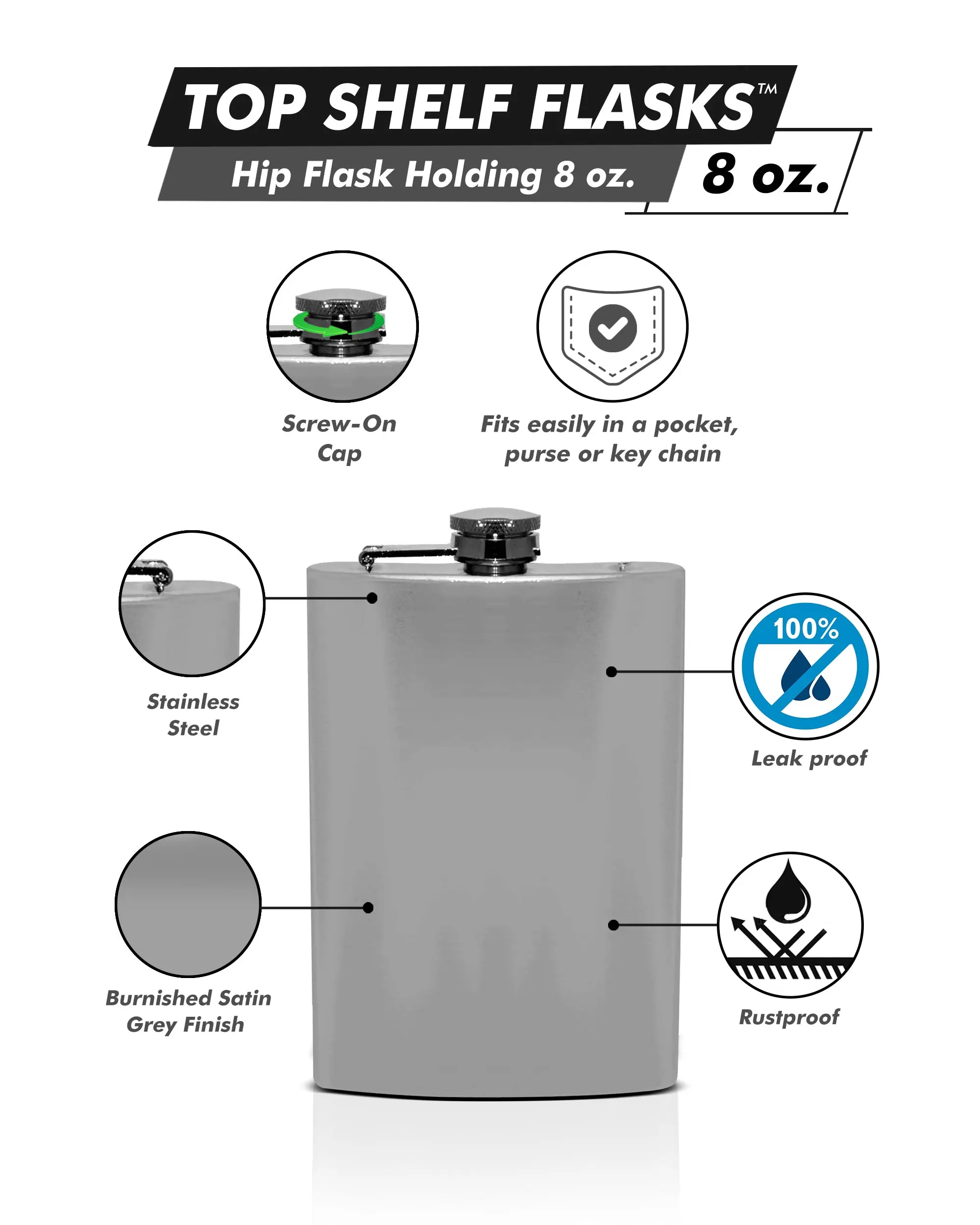 TOP SHELF FLASKS™

Hip Flask Holding 8 oz.

8 oz.

Screw-On Cap

Fits easily in a pocket, purse or key chain

Stainless Steel

100%

Leak proof

Burnished Satin Grey Finish

Rustproof