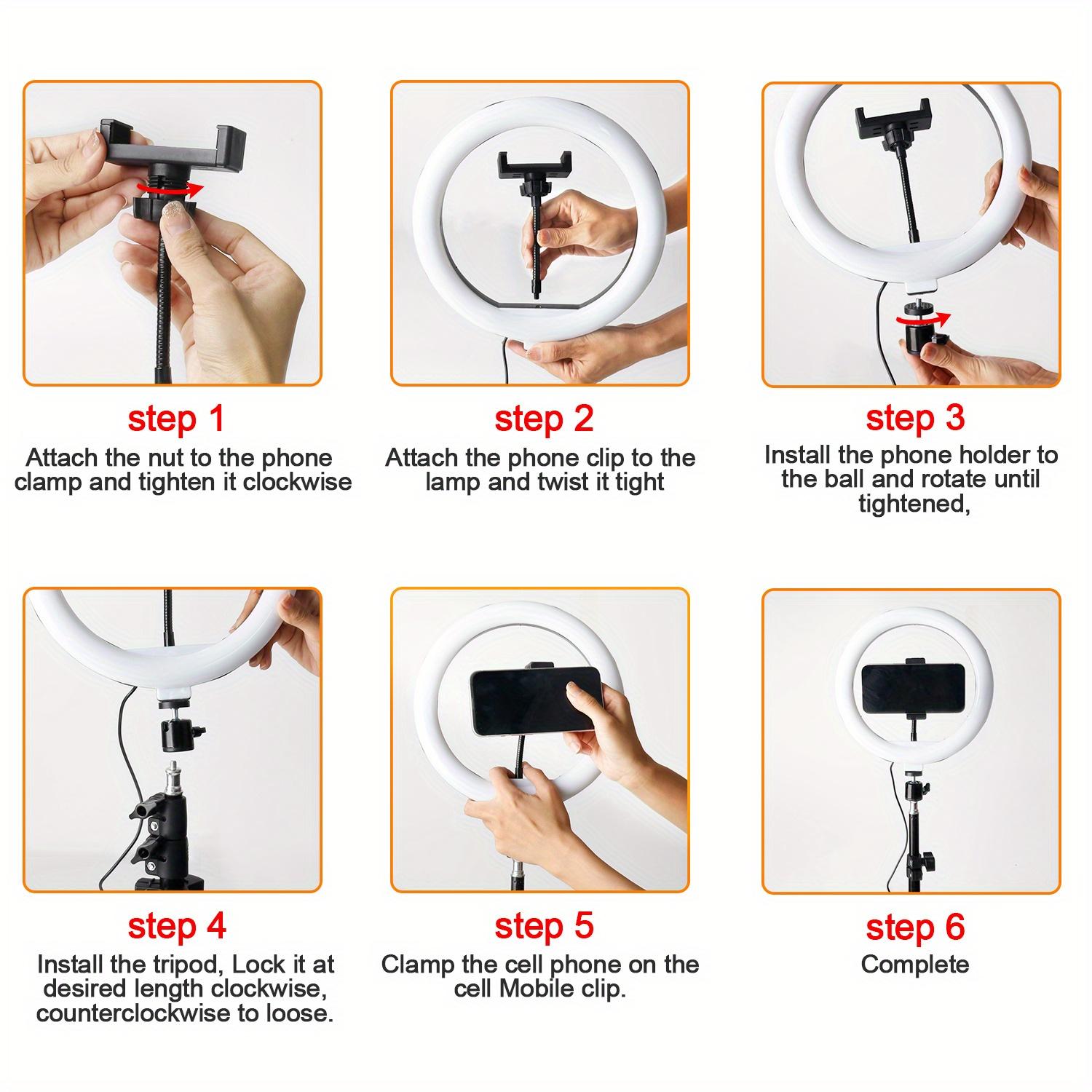 step 1
Attach the nut to the phone clamp and tighten it clockwise

step 2
Attach the phone clip to the lamp and twist it tight

step 3
Install the phone holder to the ball and rotate until tightened,

step 4
Install the tripod, Lock it at desired length clockwise, counterclockwise to loose.

step 5
Clamp the cell phone on the cell Mobile clip.

step 6
Complete