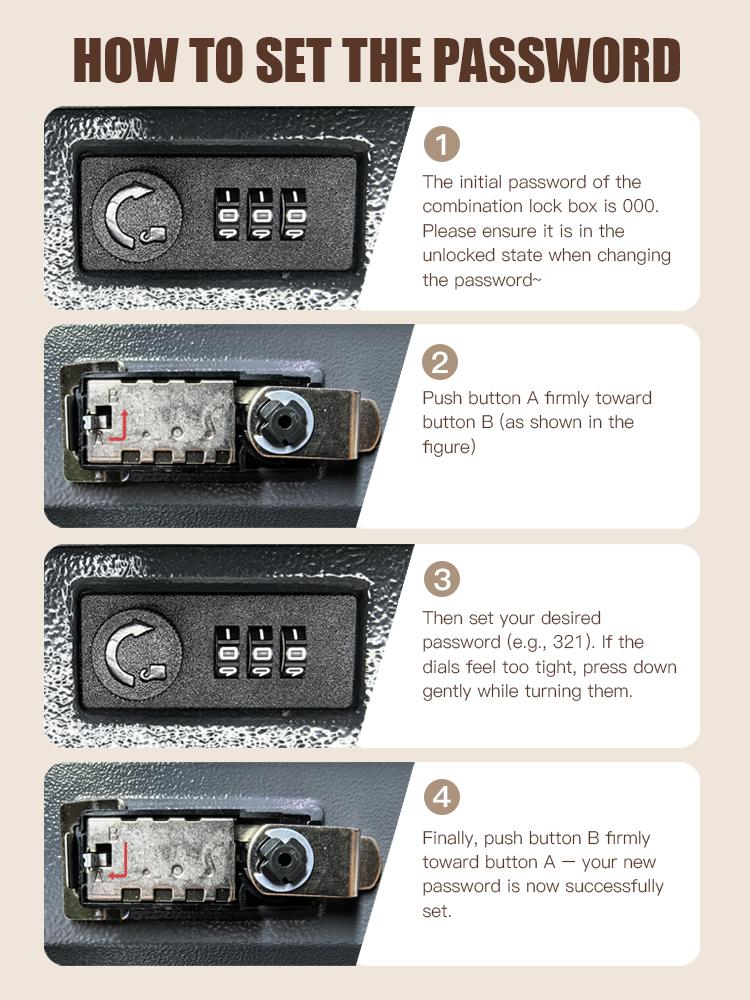 HOW TO SET THE PASSWORD

1

The initial password of the combination lock box is 000. Please ensure it is in the unlocked state when changing the password~

2

Push button A firmly toward button B (as shown in the figure)

3

Then set your desired password (e.g., 321). If the dials feel too tight, press down gently while turning them.

4

Finally, push button B firmly toward button A — your new password is now successfully set.