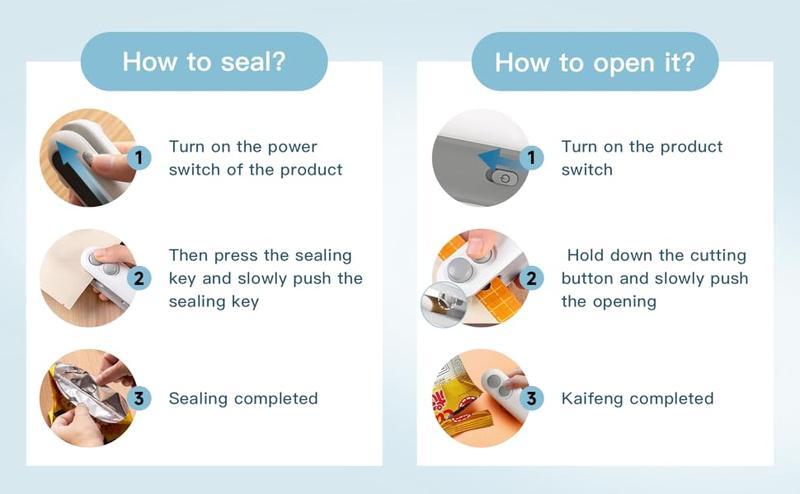 How to seal?

1 Turn on the power switch of the product

2 Then press the sealing key and slowly push the sealing key

3 Sealing completed

How to open it?

1 Turn on the product switch

2 Hold down the cutting button and slowly push the opening

3 Kaifeng completed