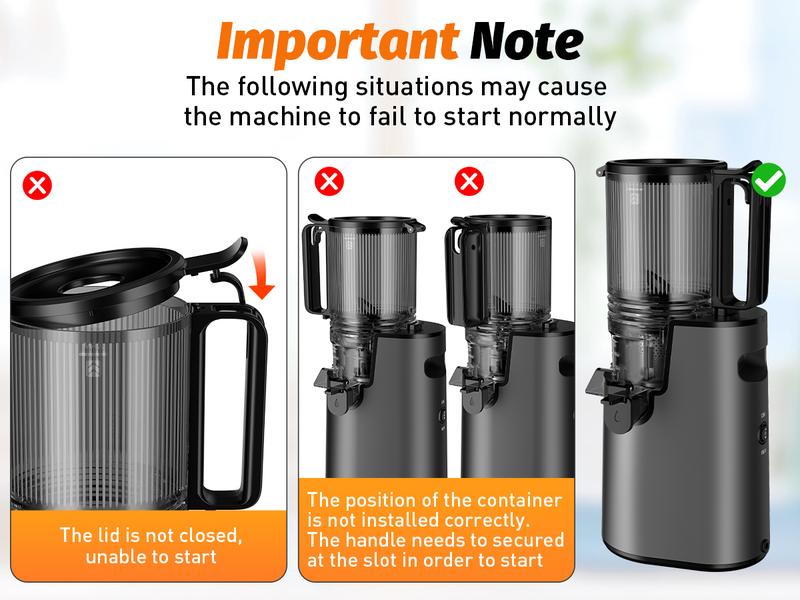 Important Note
The following situations may cause the machine to fail to start normally

The lid is not closed, unable to start

The position of the container is not installed correctly. The handle needs to secured at the slot in order to start