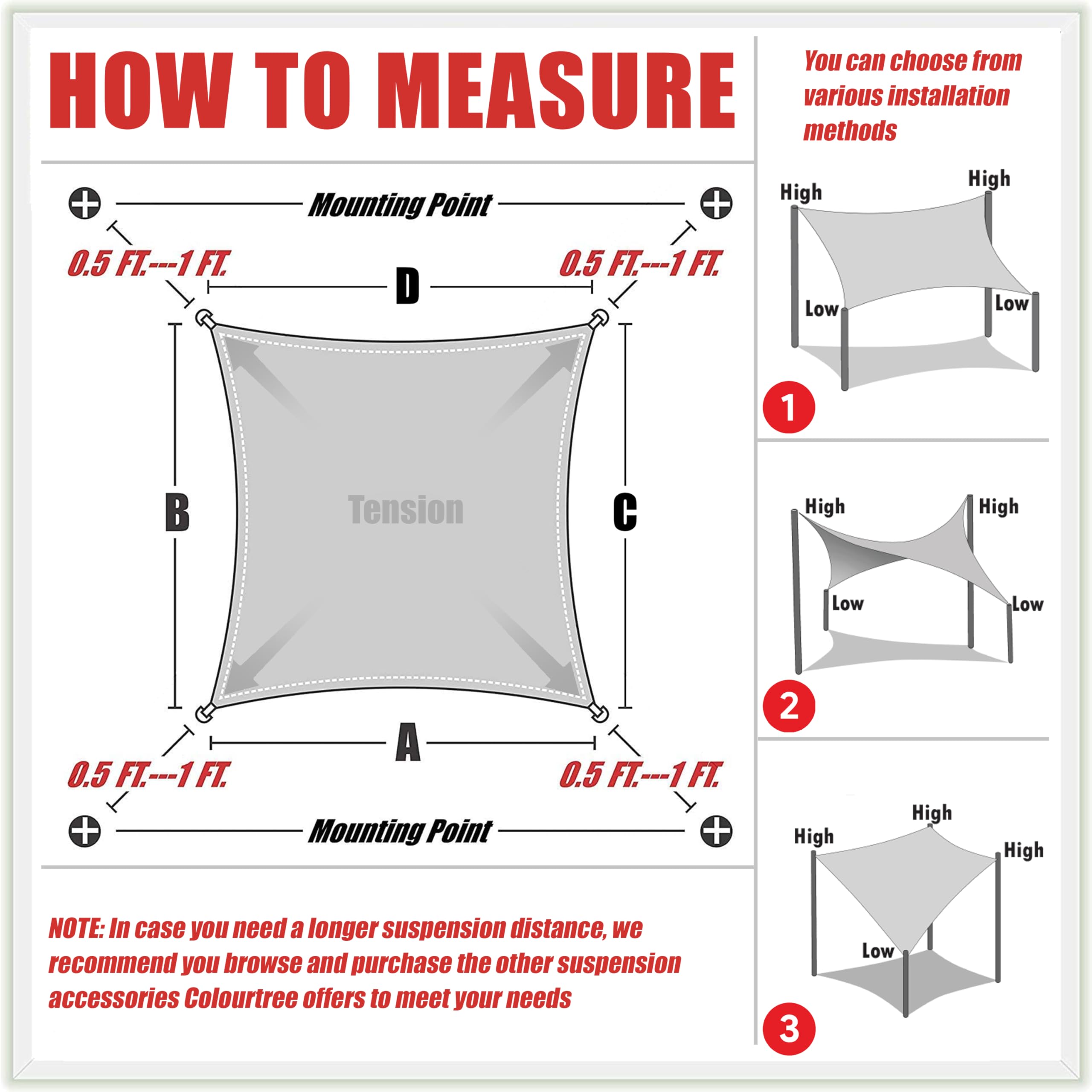 HOW TO MEASURE

Mounting Point

0.5 FT.---1 FT.

0.5 FT.---1 FT.

D

B

Tension

C

A

0.5 FT.---1 FT.

0.5 FT.---1 FT.

Mounting Point

NOTE: In case you need a longer suspension distance, we recommend you browse and purchase the other suspension accessories Colourtree offers to meet your needs

You can choose from various installation methods

High

High

Low

Low

1

High

High

Low

Low

2

High

High

High

Low

3