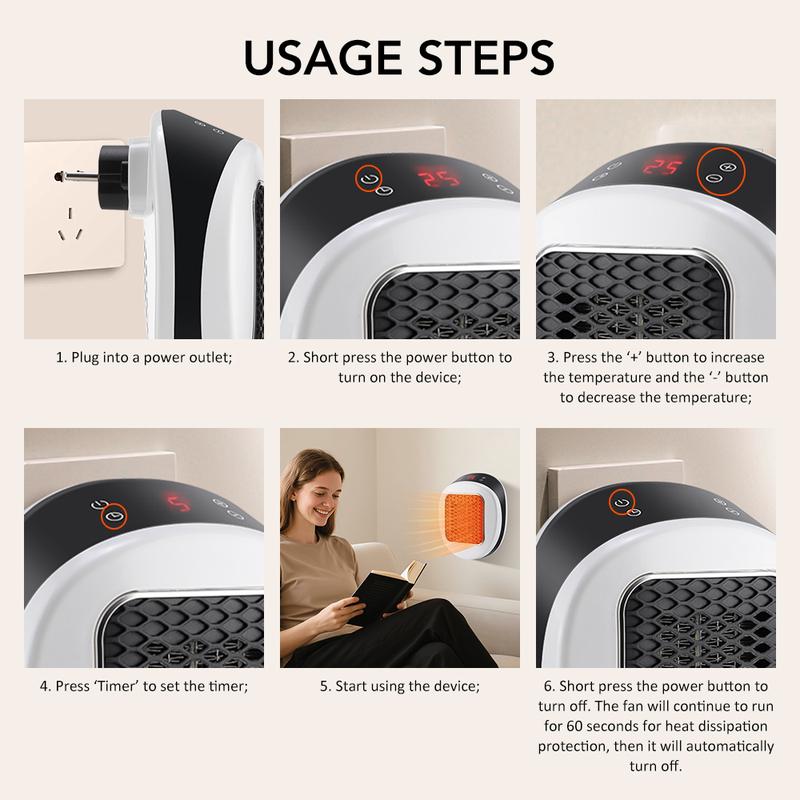 USAGE STEPS

25

25

1. Plug into a power outlet;

2. Short press the power button to turn on the device;

3. Press the '+' button to increase the temperature and the '-' button to decrease the temperature;

5

4. Press 'Timer' to set the timer;

5. Start using the device;

6. Short press the power button to turn off. The fan will continue to run for 60 seconds for heat dissipation protection, then it will automatically turn off.