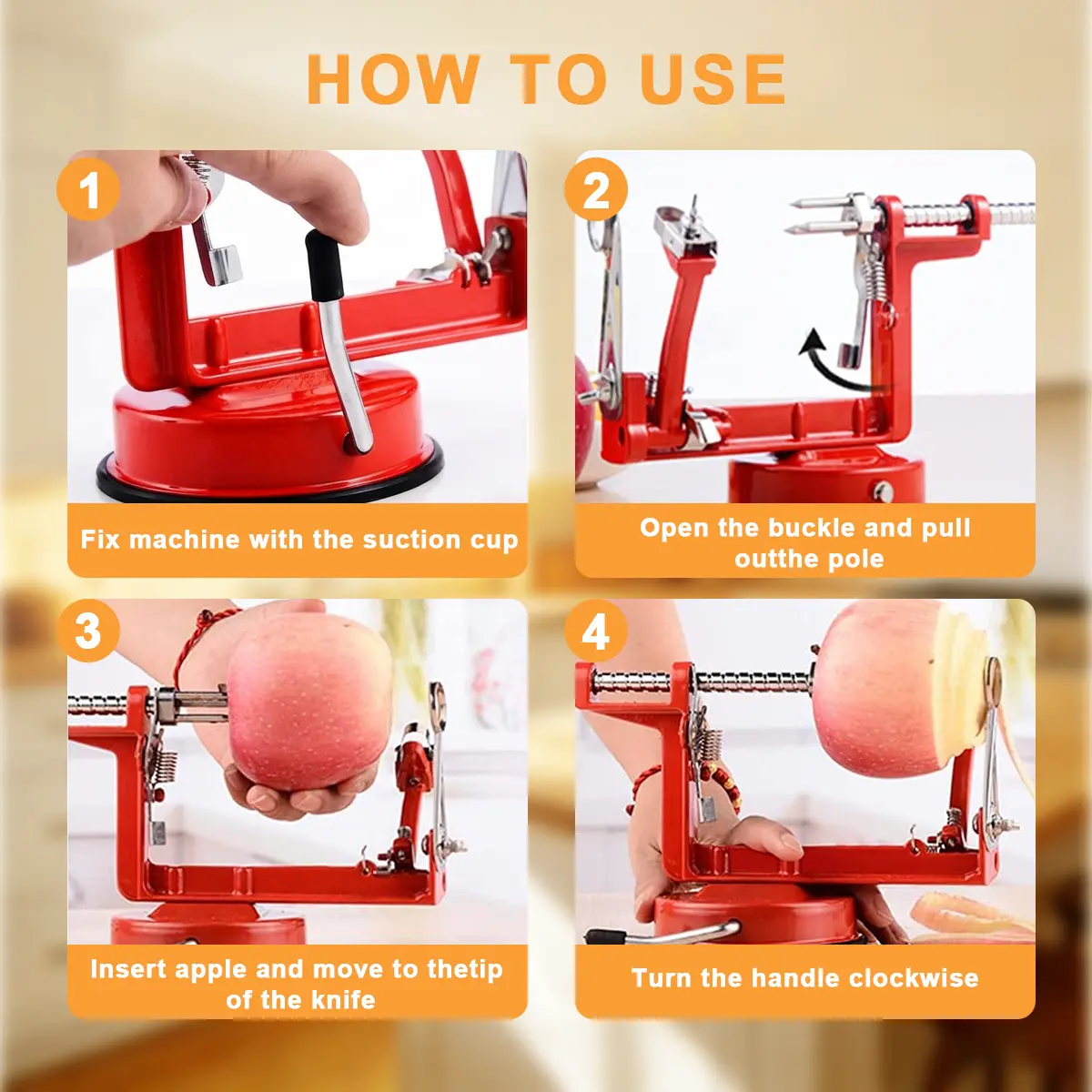 HOW TO USE

1

Fix machine with the suction cup

2

Open the buckle and pull outthe pole

3

Insert apple and move to thetip of the knife

4

Turn the handle clockwise