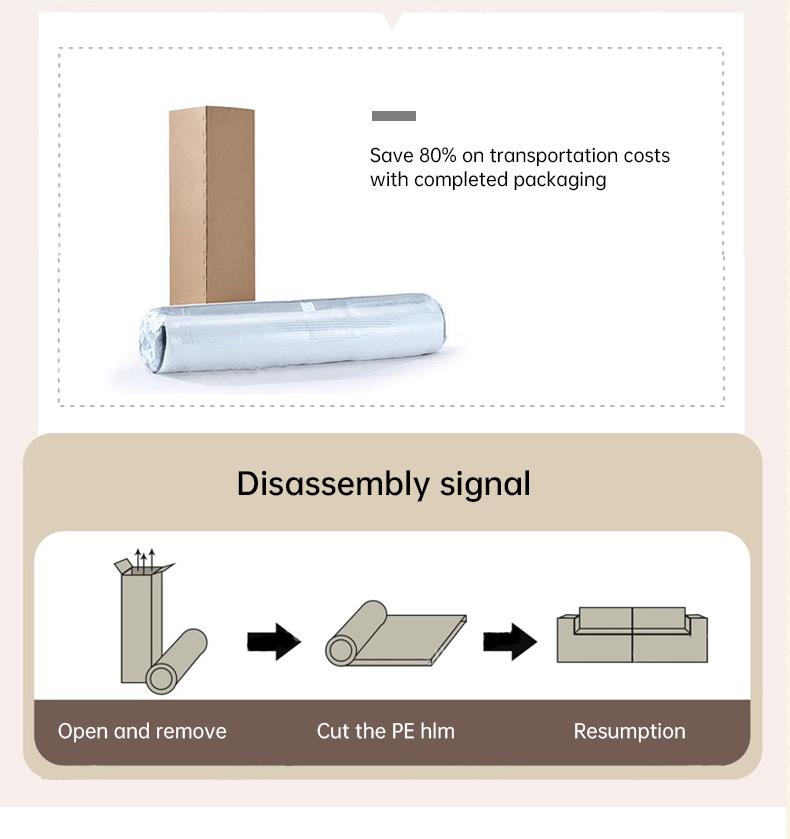 Save 80% on transportation costs with completed packaging

Disassembly signal

Open and remove

Cut the PE hlm

Resumption