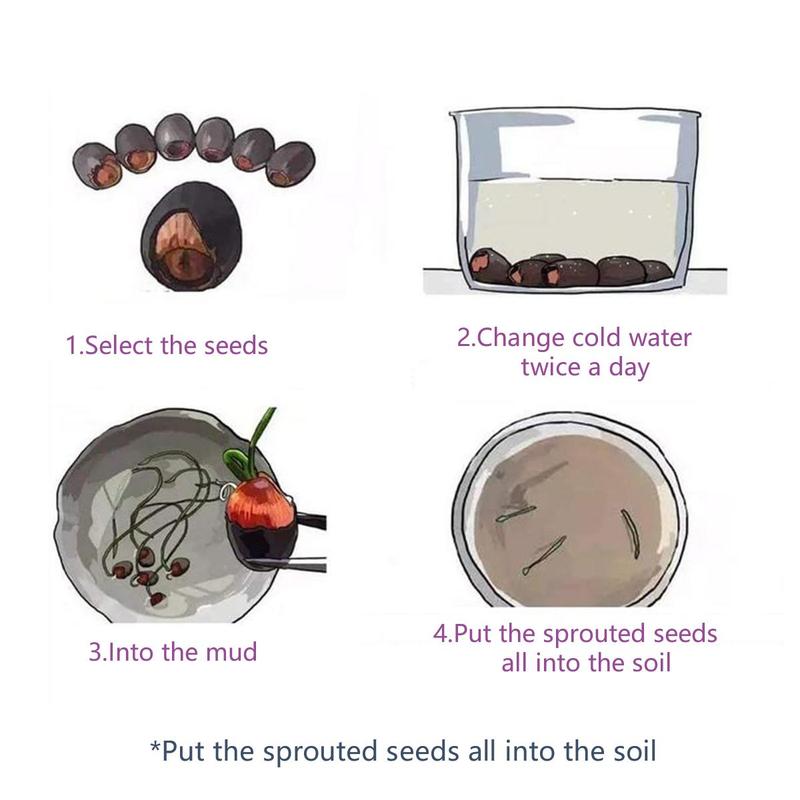 1.Select the seeds

2.Change cold water twice a day

3.Into the mud

4.Put the sprouted seeds all into the soil

*Put the sprouted seeds all into the soil