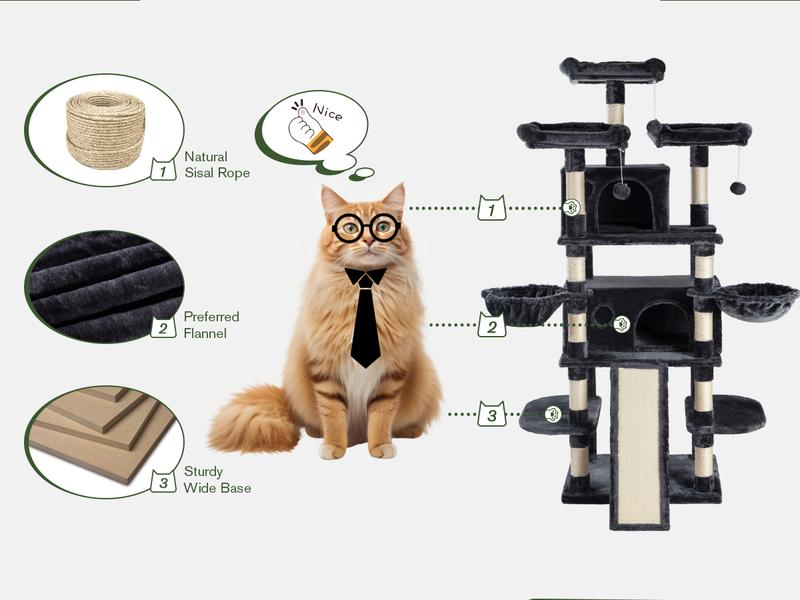 1 Natural Sisal Rope

2 Preferred Flannel

3 Sturdy Wide Base

Nice

1

2

3