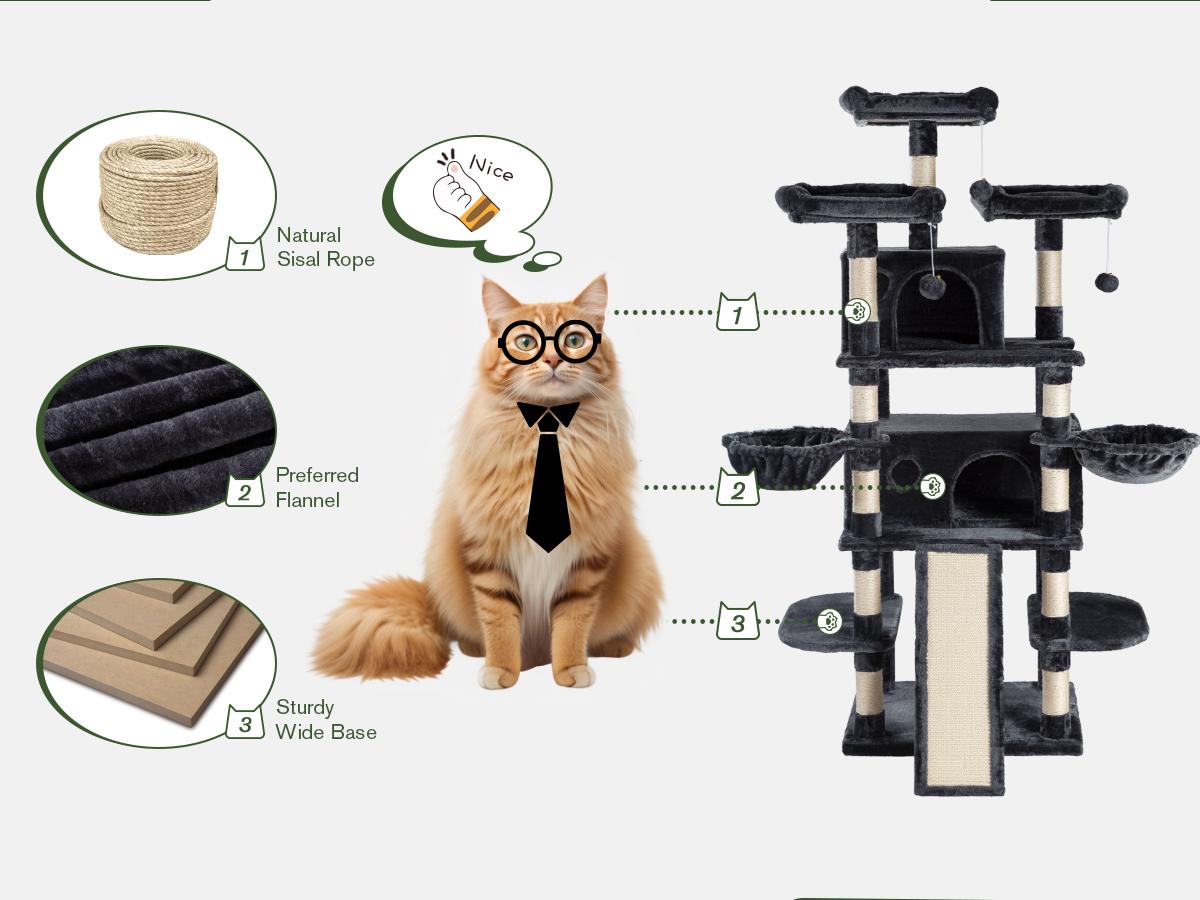 1 Natural Sisal Rope

2 Preferred Flannel

3 Sturdy Wide Base

Nice

1

2

3