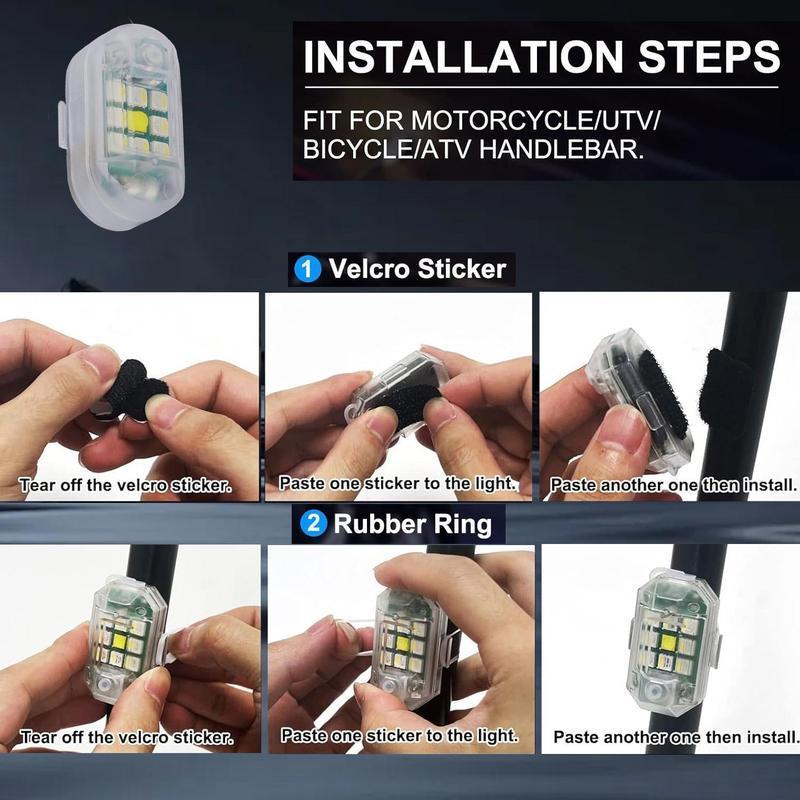 INSTALLATION STEPS

FIT FOR MOTORCYCLE/UTV/ BICYCLE/ATV HANDLEBAR.

1 Velcro Sticker

Tear off the velcro sticker.

Paste one sticker to the light.

Paste another one then install.

2 Rubber Ring

Tear off the velcro sticker.

Paste one sticker to the light.

Paste another one then install.