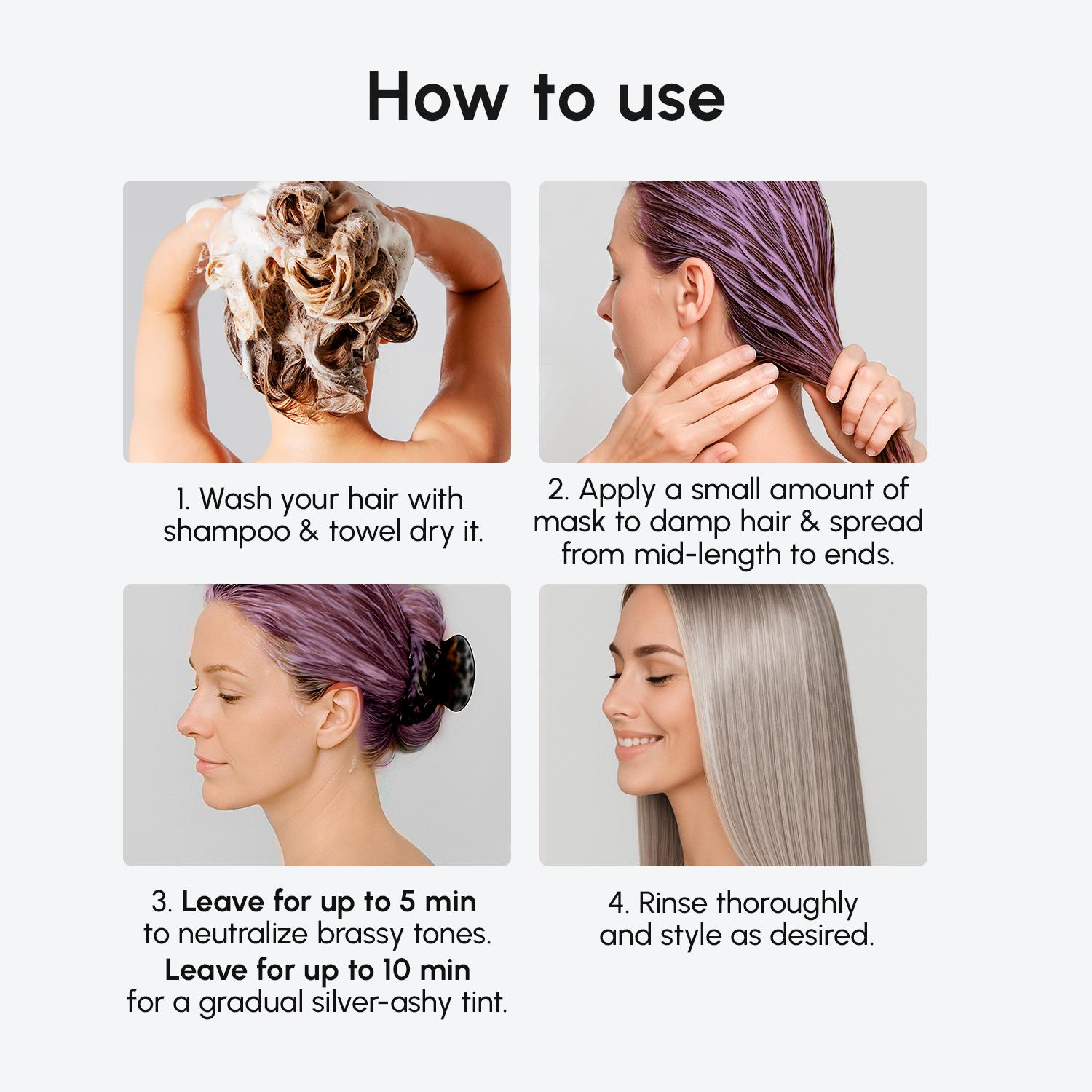 How to use

1. Wash your hair with shampoo & towel dry it.

2. Apply a small amount of mask to damp hair & spread from mid-length to ends.

3. Leave for up to 5 min to neutralize brassy tones. Leave for up to 10 min for a gradual silver-ashy tint.

4. Rinse thoroughly and style as desired.