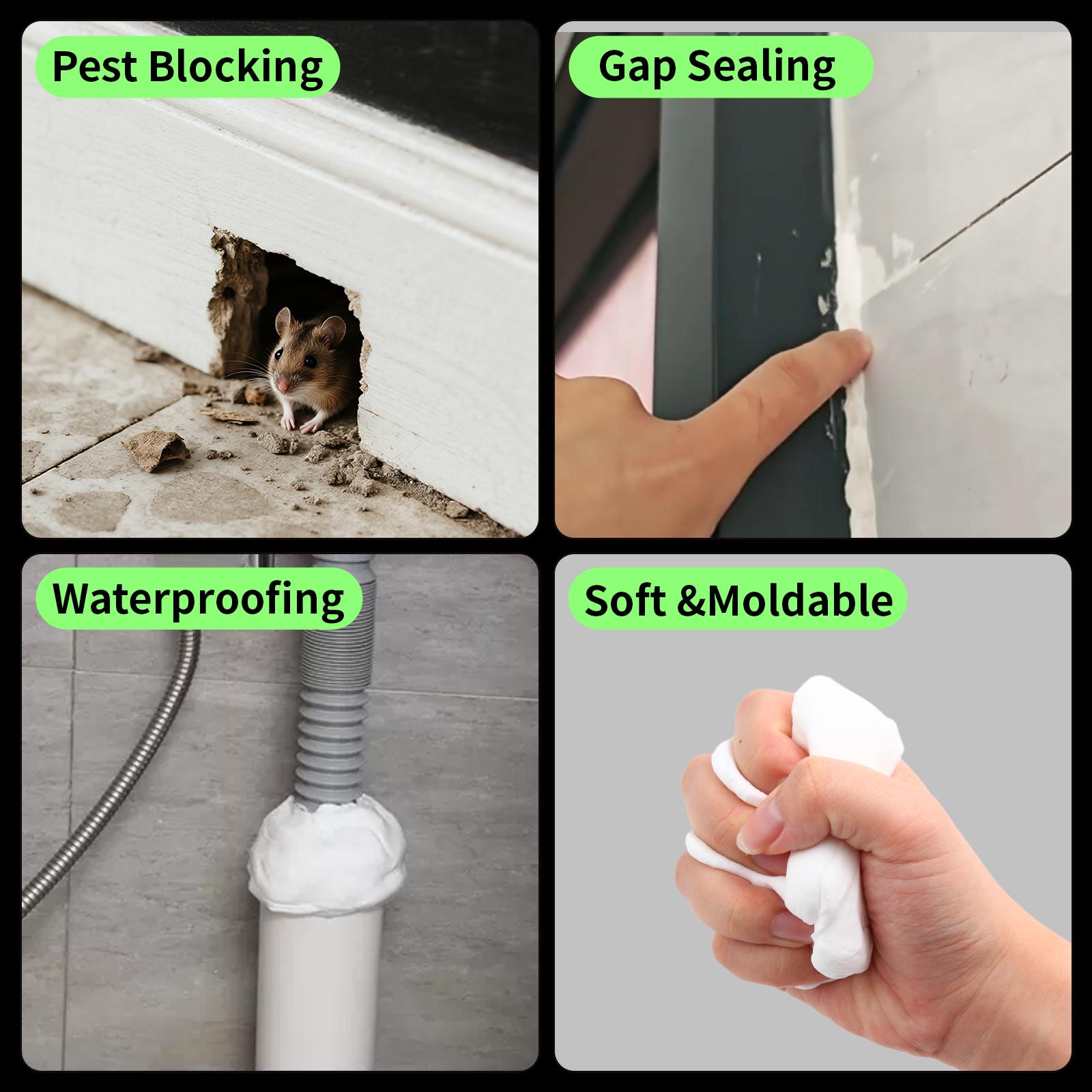 Pest Blocking

Gap Sealing

Waterproofing

Soft &Moldable