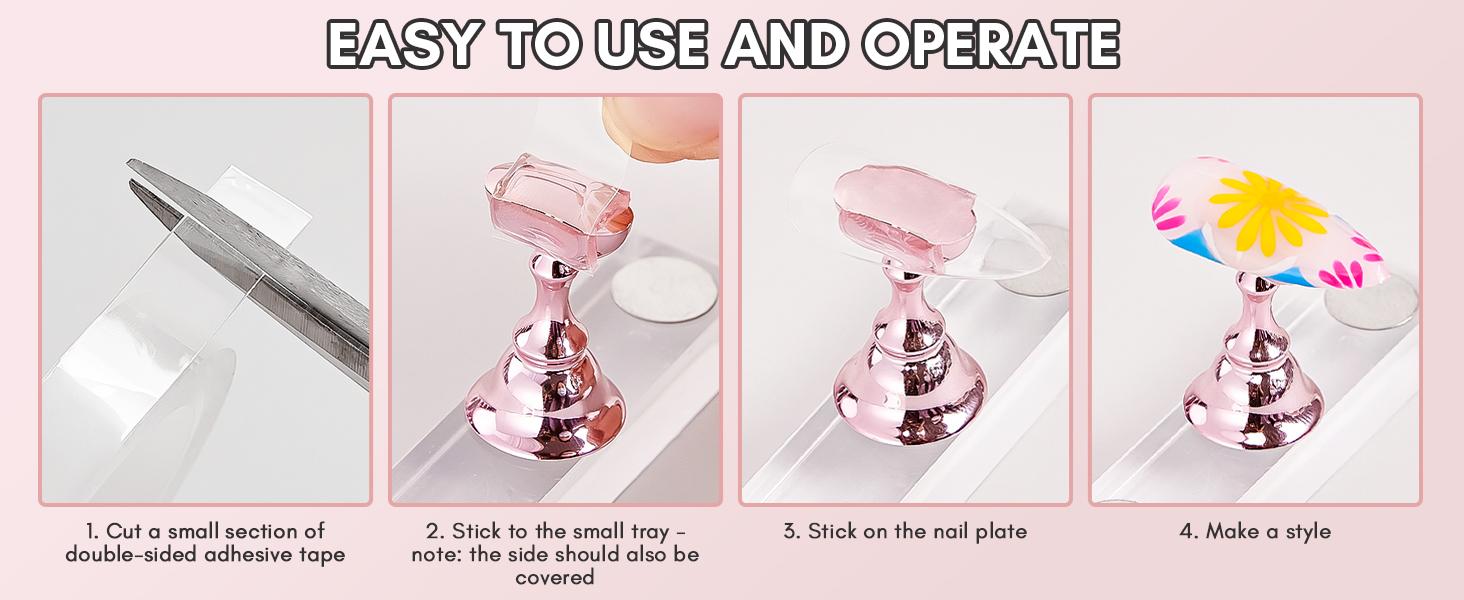 EASY TO USE AND OPERATE

1. Cut a small section of double-sided adhesive tape

2. Stick to the small tray - note: the side should also be covered

3. Stick on the nail plate

4. Make a style