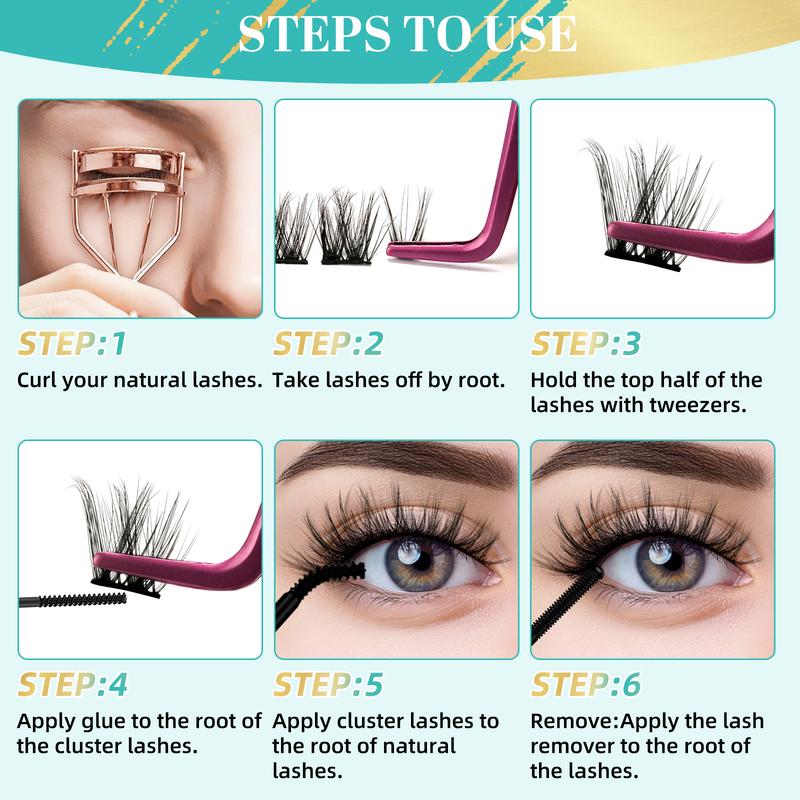 STEPS TO USE

STEP:1
Curl your natural lashes.

STEP:2
Take lashes off by root.

STEP:3
Hold the top half of the lashes with tweezers.

STEP:4
Apply glue to the root of the cluster lashes.

STEP:5
Apply cluster lashes to the root of natural lashes.

STEP:6
Remove:Apply the lash remover to the root of the lashes.