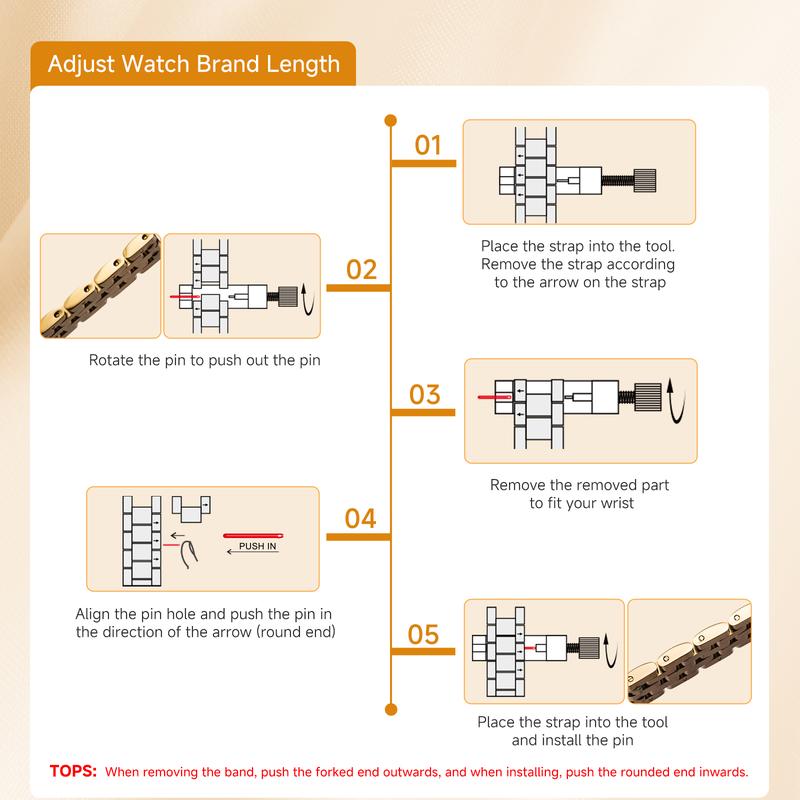 Adjust Watch Brand Length

01

Place the strap into the tool. Remove the strap according to the arrow on the strap

02

Rotate the pin to push out the pin

03

Remove the removed part to fit your wrist

04

PUSH IN

Align the pin hole and push the pin in the direction of the arrow (round end)

05

Place the strap into the tool and install the pin

TOPS: When removing the band, push the forked end outwards, and when installing, push the rounded end inwards.