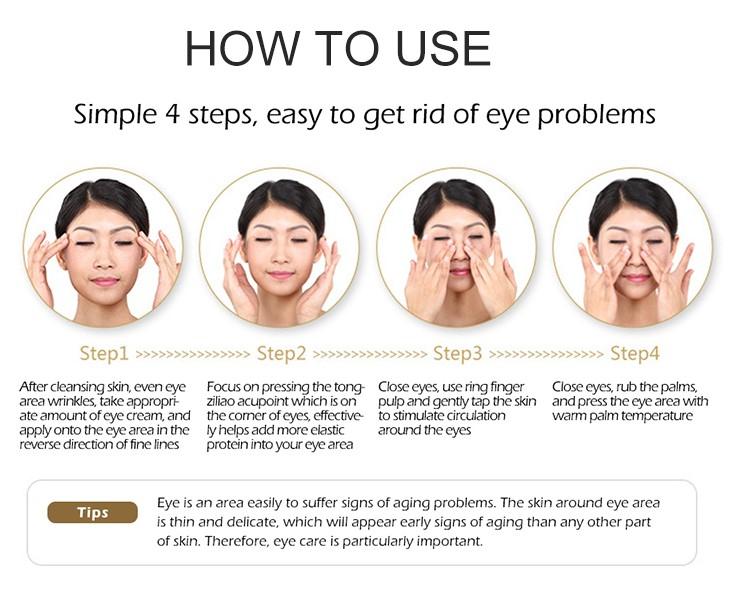 HOW TO USE

Simple 4 steps, easy to get rid of eye problems

Step1 >>>>>>>>>>>>>>> Step2 >>>>>>>>>>>>>>> Step3 >>>>>>>>>>>>>>> Step4

After cleansing skin, even eye area wrinkles, take appropriate amount of eye cream, and apply onto the eye area in the reverse direction of fine lines

Focus on pressing the tongziliao acupoint which is on the corner of eyes, effectively helps add more elastic protein into your eye area

Close eyes, use ring finger pulp and gently tap the skin to stimulate circulation around the eyes

Close eyes, rub the palms, and press the eye area with warm palm temperature

Tips

Eye is an area easily to suffer signs of aging problems. The skin around eye area is thin and delicate, which will appear early signs of aging than any other part of skin. Therefore, eye care is particularly important.