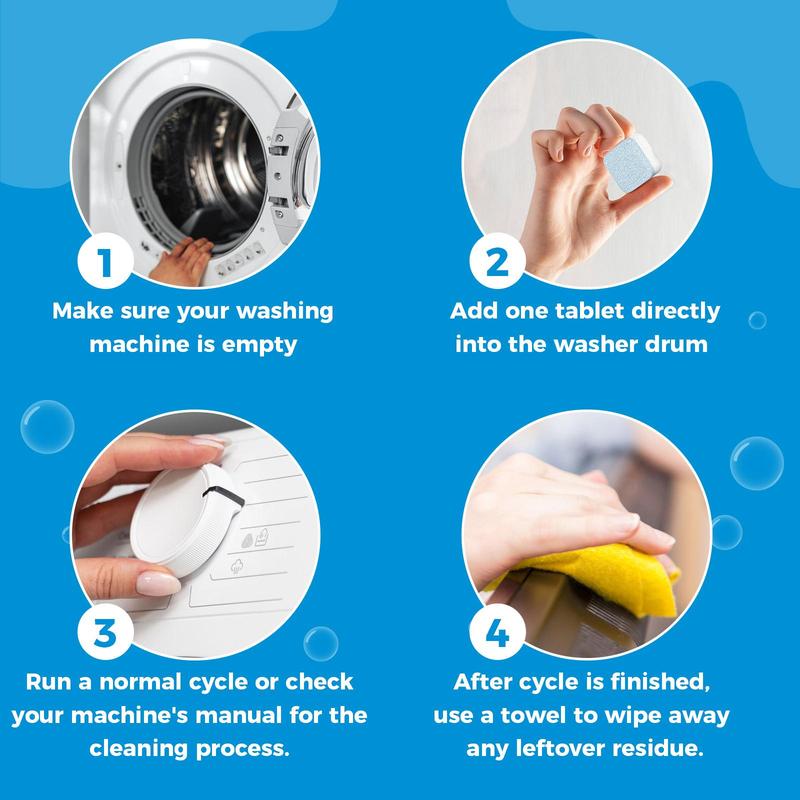 1

Make sure your washing machine is empty

2

Add one tablet directly into the washer drum

3

Run a normal cycle or check your machine's manual for the cleaning process.

4

After cycle is finished, use a towel to wipe away any leftover residue.