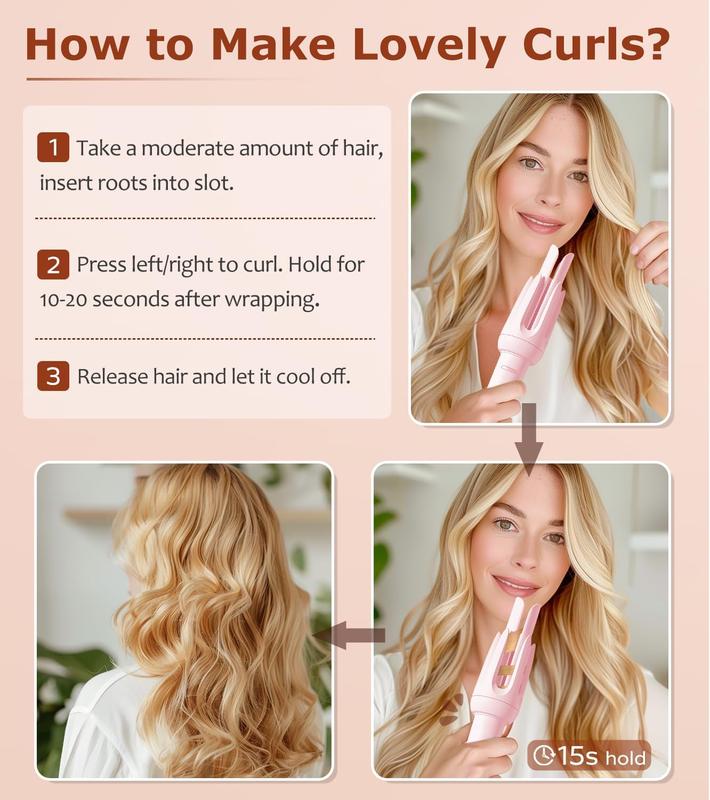 How to Make Lovely Curls?

1 Take a moderate amount of hair, insert roots into slot.

2 Press left/right to curl. Hold for 10-20 seconds after wrapping.

3 Release hair and let it cool off.

15s hold