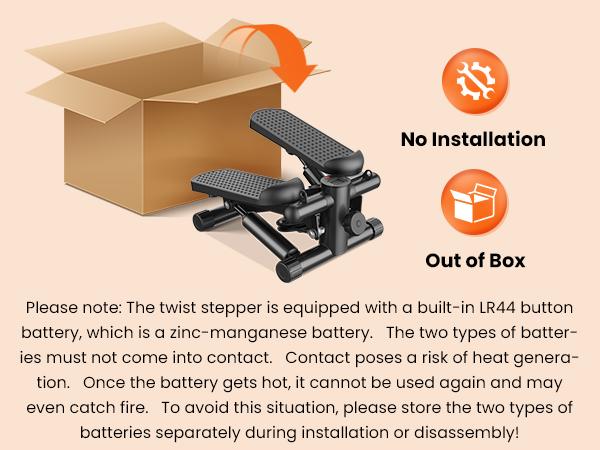 No Installation

Out of Box

Please note: The twist stepper is equipped with a built-in LR44 button battery, which is a zinc-manganese battery. The two types of batteries must not come into contact. Contact poses a risk of heat generation. Once the battery gets hot, it cannot be used again and may even catch fire. To avoid this situation, please store the two types of batteries separately during installation or disassembly!