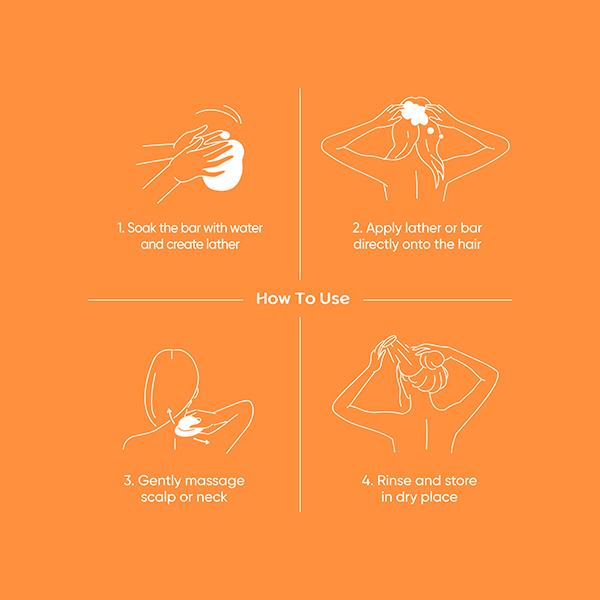 1. Soak the bar with water and create lather

2. Apply lather or bar directly onto the hair

How To Use

3. Gently massage scalp or neck

4. Rinse and store in dry place