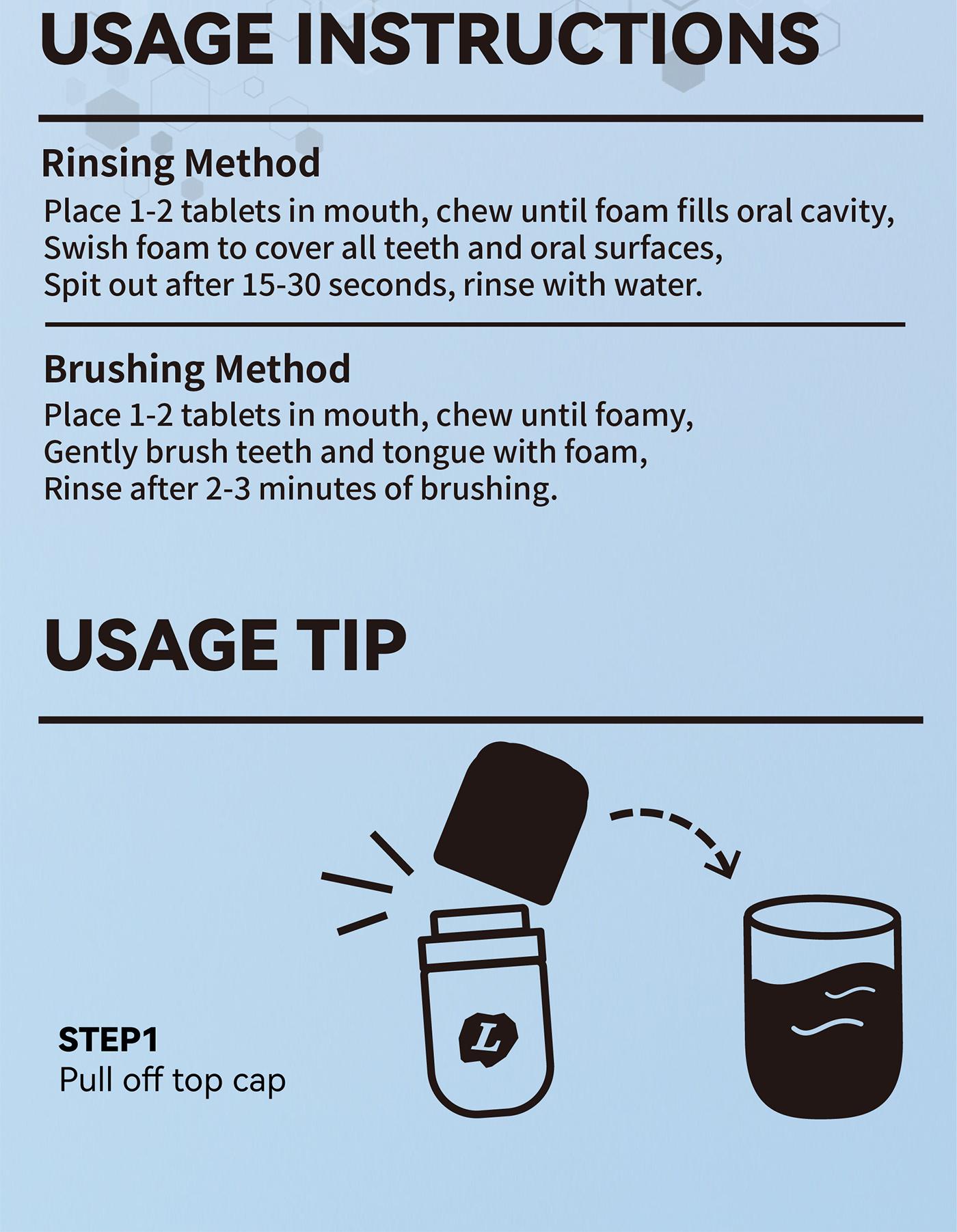 USAGE INSTRUCTIONS

Rinsing Method

Place 1-2 tablets in mouth, chew until foam fills oral cavity,
Swish foam to cover all teeth and oral surfaces,
Spit out after 15-30 seconds, rinse with water.

Brushing Method

Place 1-2 tablets in mouth, chew until foamy,
Gently brush teeth and tongue with foam,
Rinse after 2-3 minutes of brushing.

USAGE TIP

L

STEP1
Pull off top cap