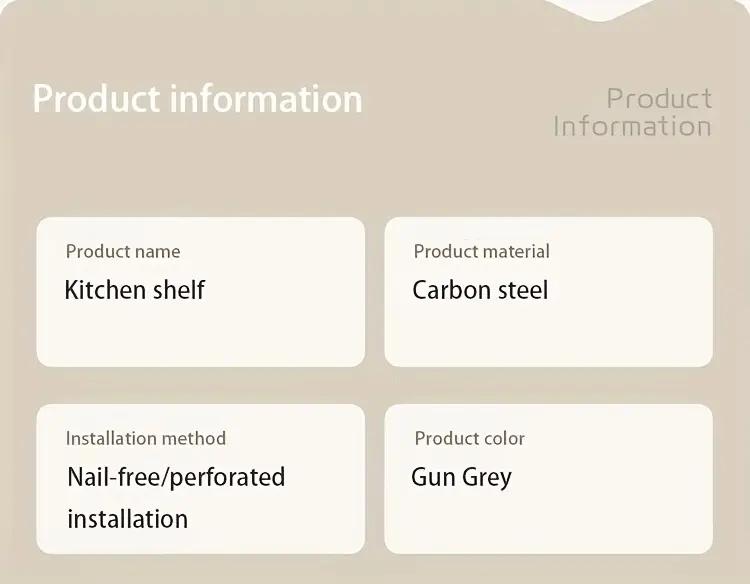 Product information

Product
Information

Product name
Kitchen shelf

Product material
Carbon steel

Installation method
Nail-free/perforated installation

Product color
Gun Grey