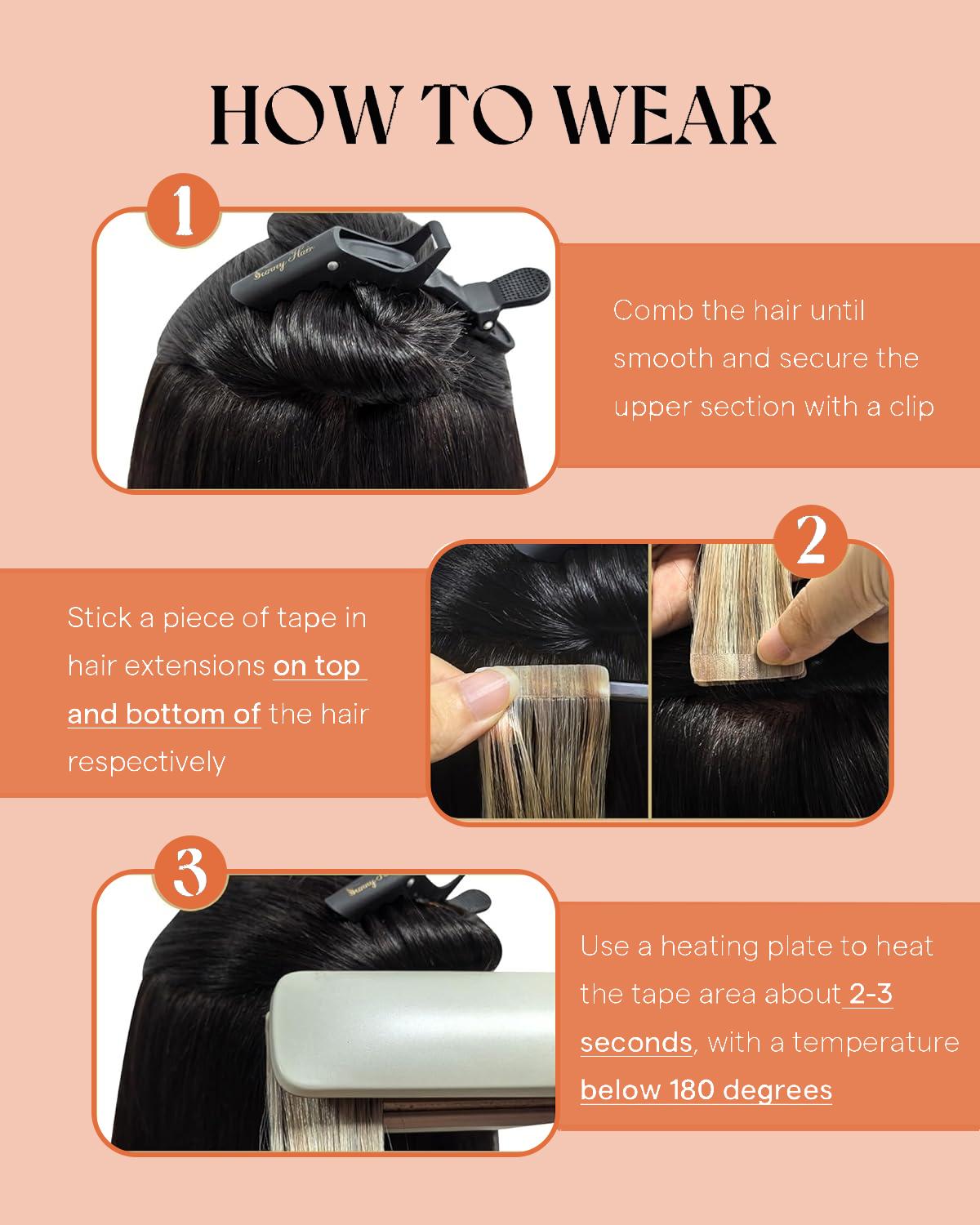 HOW TO WEAR

1

Sunny Hair

Comb the hair until smooth and secure the upper section with a clip

2

Stick a piece of tape in hair extensions on top and bottom of the hair respectively

3

Sunny Hair

Use a heating plate to heat the tape area about 2-3 seconds, with a temperature below 180 degrees