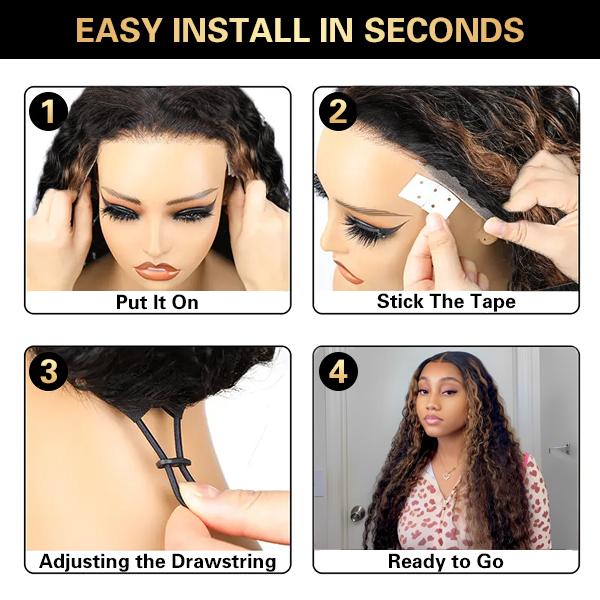 EASY INSTALL IN SECONDS

1
Put It On

2
Stick The Tape

3
Adjusting the Drawstring

4
Ready to Go