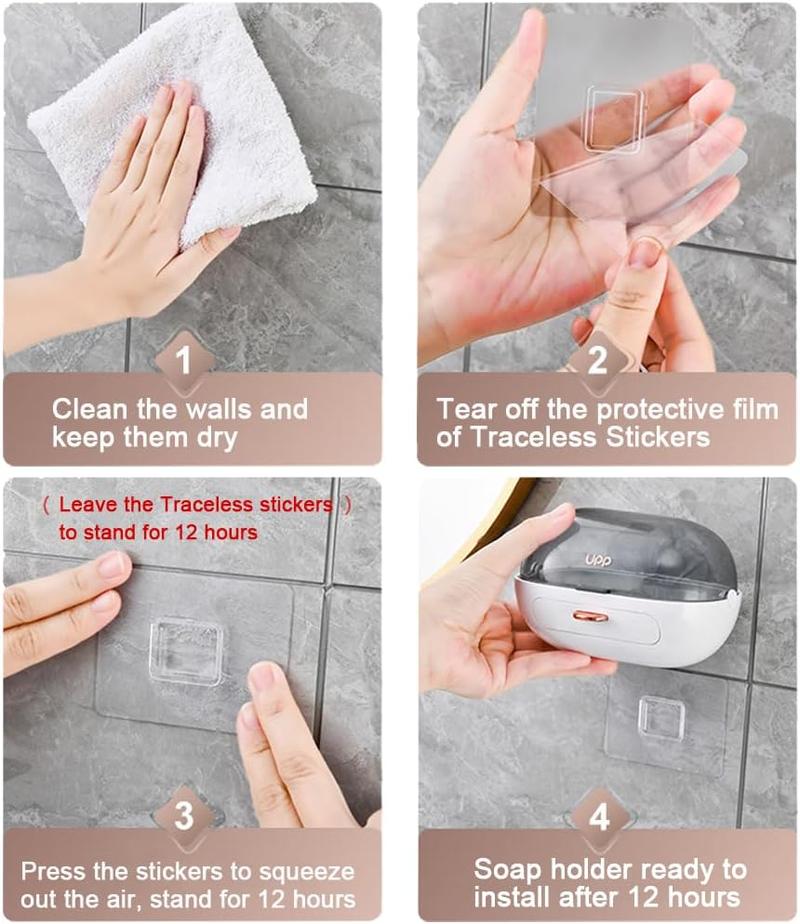 1

Clean the walls and keep them dry

2

Tear off the protective film of Traceless Stickers

（ Leave the Traceless stickers ） to stand for 12 hours

3

Press the stickers to squeeze out the air, stand for 12 hours

UPP

4

Soap holder ready to install after 12 hours