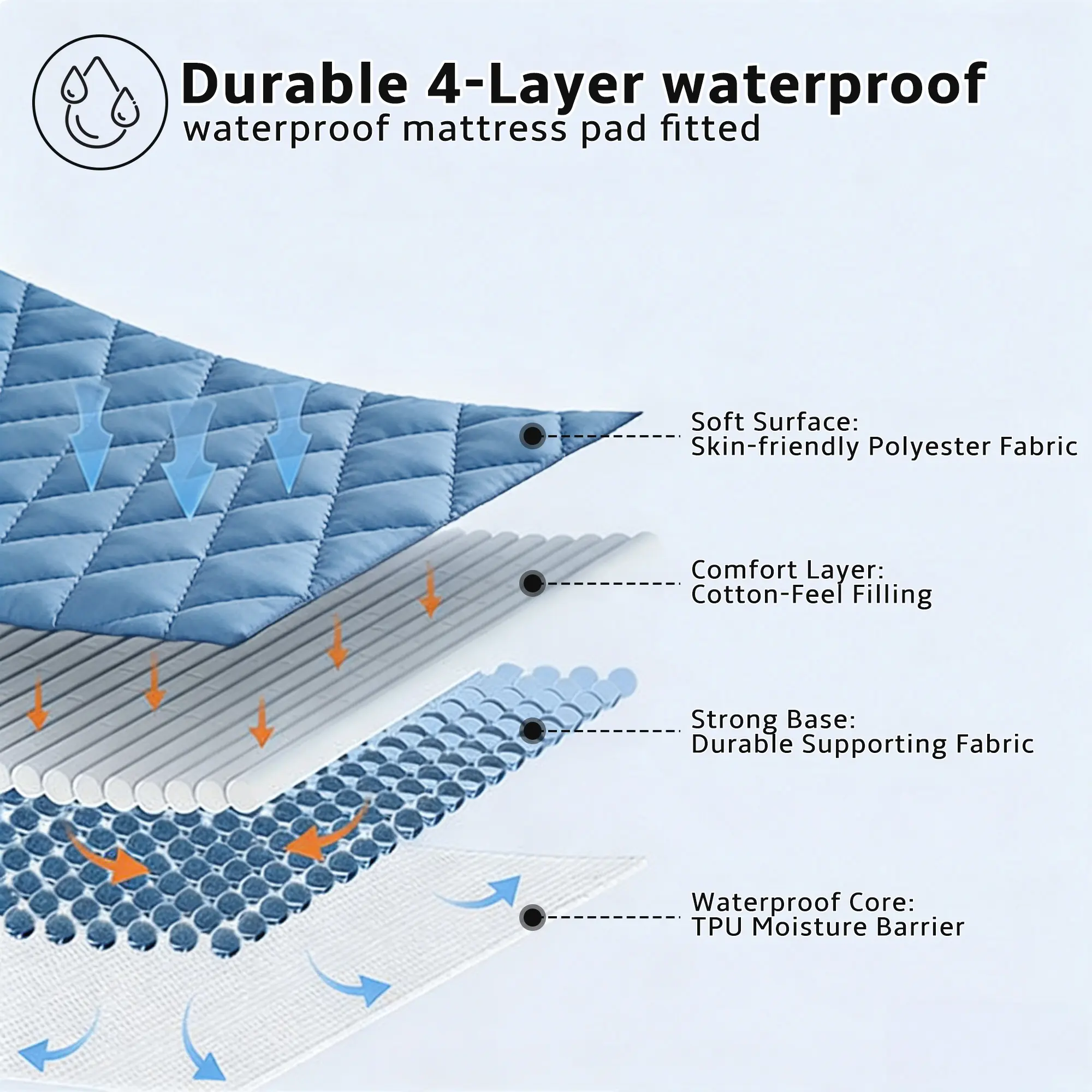 Durable 4-Layer waterproof
waterproof mattress pad fitted

Soft Surface:
Skin-friendly Polyester Fabric

Comfort Layer:
Cotton-Feel Filling

Strong Base:
Durable Supporting Fabric

Waterproof Core:
TPU Moisture Barrier