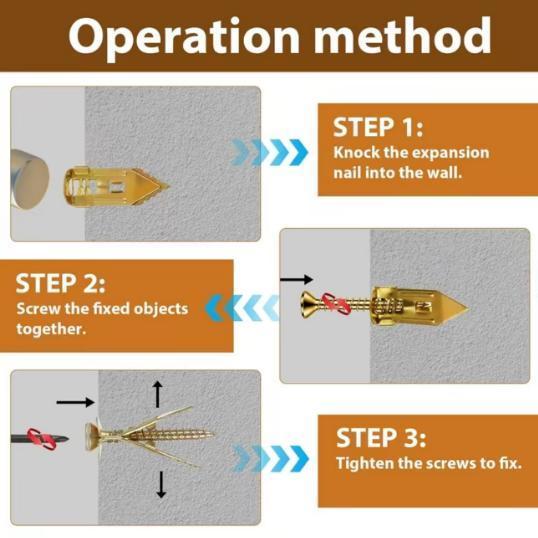 Operation method

STEP 1:
Knock the expansion nail into the wall.

STEP 2:
Screw the fixed objects together.

STEP 3:
Tighten the screws to fix.