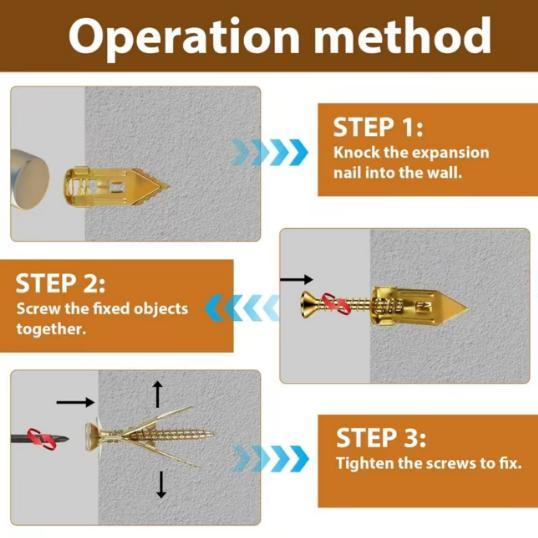 Operation method

STEP 1:
Knock the expansion nail into the wall.

STEP 2:
Screw the fixed objects together.

STEP 3:
Tighten the screws to fix.