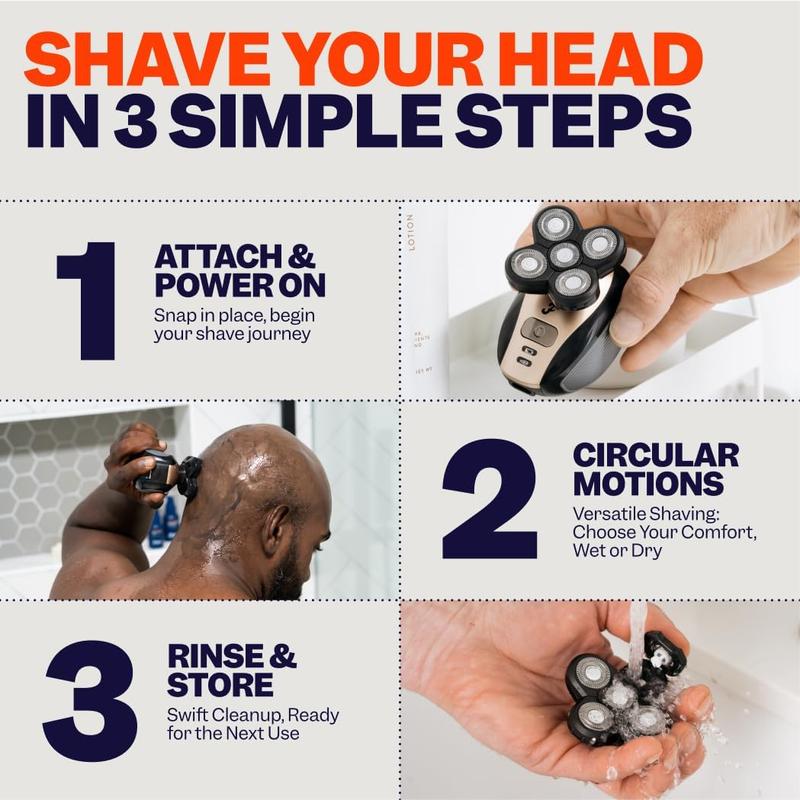 SHAVE YOUR HEAD
IN 3 SIMPLE STEPS

1
ATTACH & POWER ON
Snap in place, begin your shave journey

LOTION

2
CIRCULAR MOTIONS
Versatile Shaving: Choose Your Comfort, Wet or Dry

3
RINSE & STORE
Swift Cleanup, Ready for the Next Use