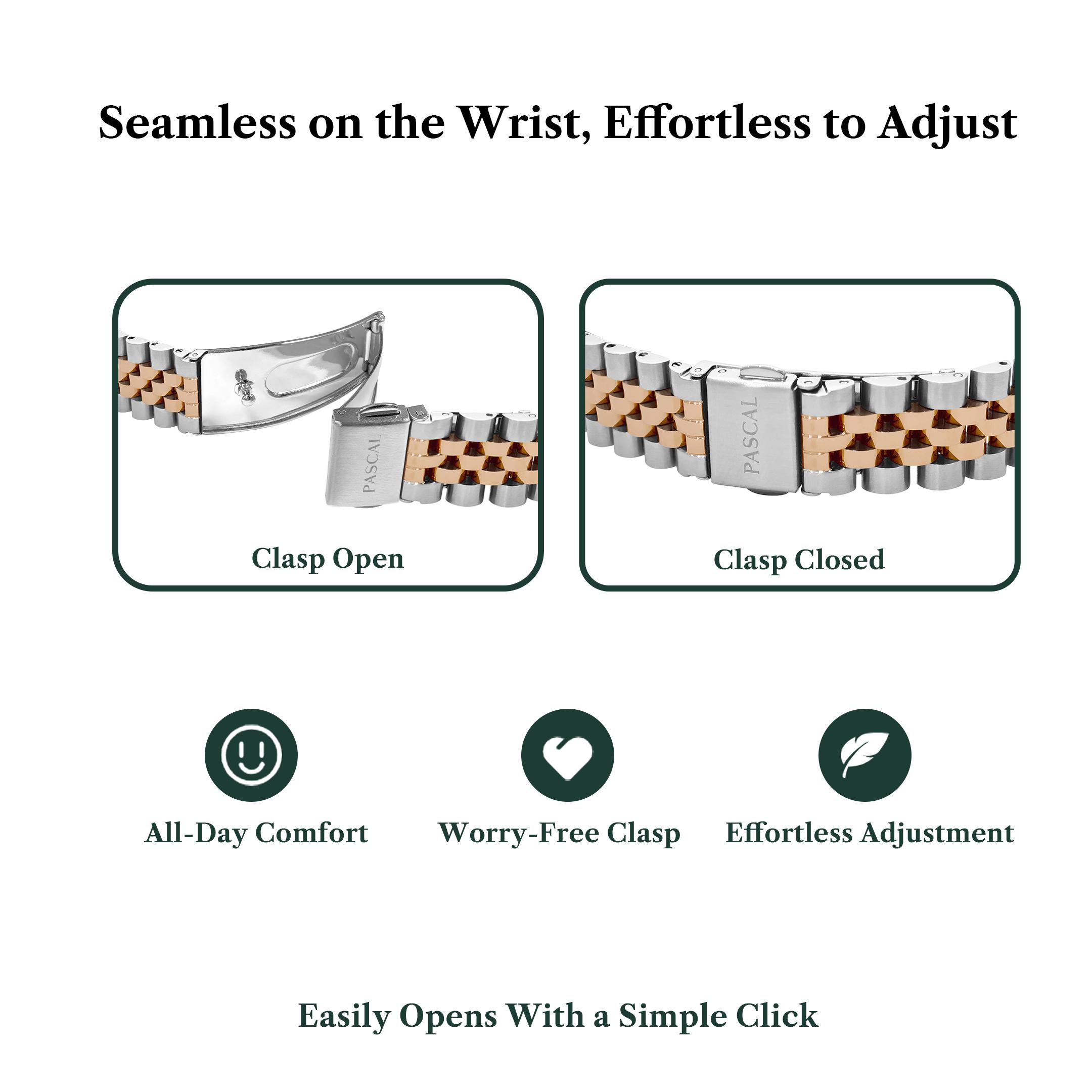 Seamless on the Wrist, Effortless to Adjust

PASCAL

Clasp Open

PASCAL

Clasp Closed

All-Day Comfort

Worry-Free Clasp

Effortless Adjustment

Easily Opens With a Simple Click