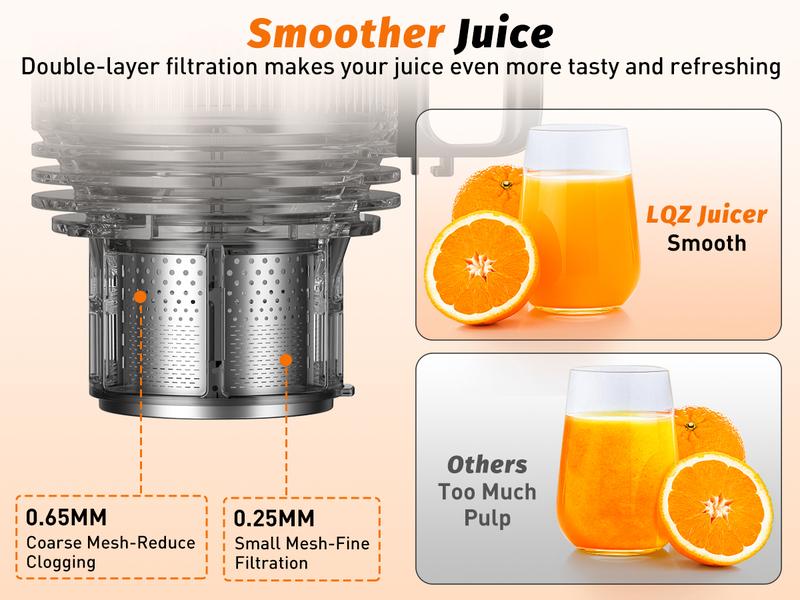 Smoother Juice

Double-layer filtration makes your juice even more tasty and refreshing

LQZ Juicer
Smooth

Others
Too Much
Pulp

0.65MM
Coarse Mesh-Reduce Clogging

0.25MM
Small Mesh-Fine Filtration