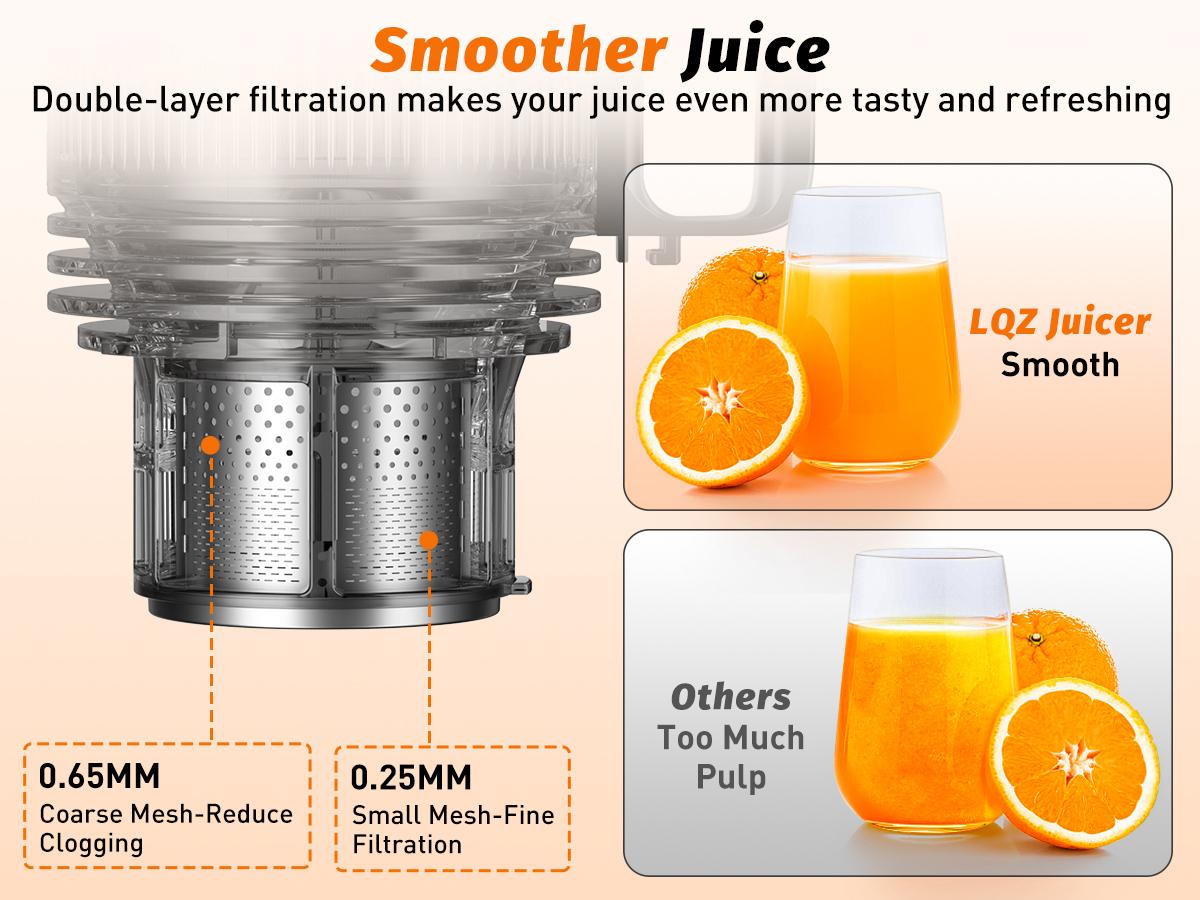 Smoother Juice
Double-layer filtration makes your juice even more tasty and refreshing

LQZ Juicer
Smooth

Others
Too Much Pulp

0.65MM
Coarse Mesh-Reduce Clogging

0.25MM
Small Mesh-Fine Filtration