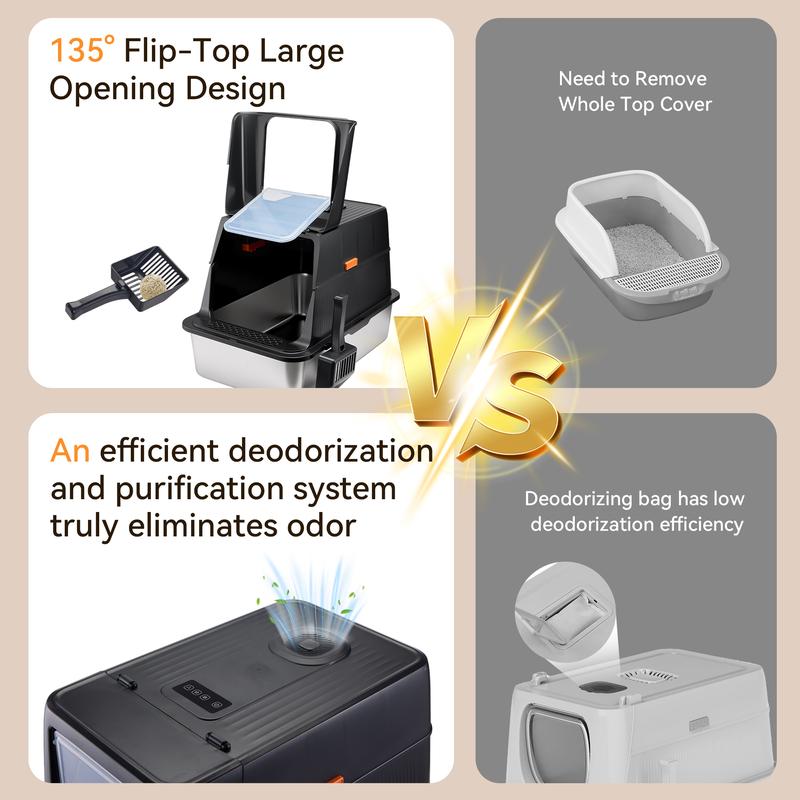 135° Flip-Top Large Opening Design

Need to Remove Whole Top Cover

VS

An efficient deodorization and purification system truly eliminates odor

Deodorizing bag has low deodorization efficiency