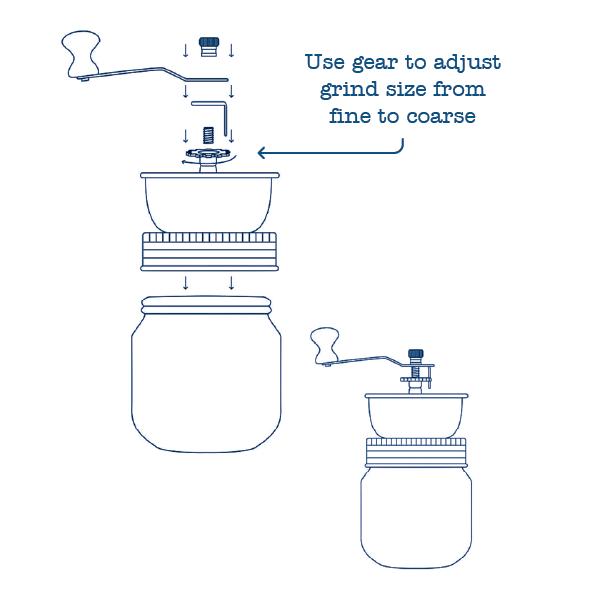 Use gear to adjust grind size from fine to coarse