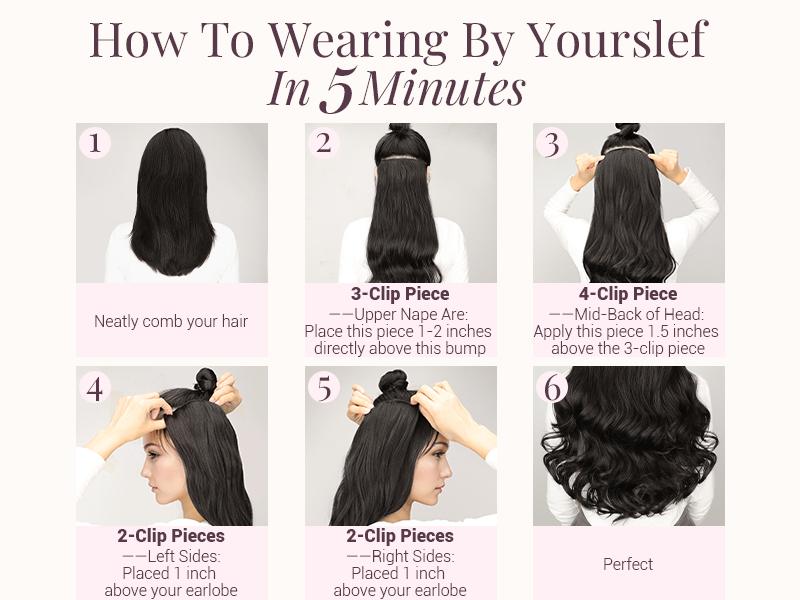 How To Wearing By Yourslef
In 5 Minutes

1

Neatly comb your hair

2

3-Clip Piece
——Upper Nape Are:
Place this piece 1-2 inches directly above this bump

3

4-Clip Piece
——Mid-Back of Head:
Apply this piece 1.5 inches above the 3-clip piece

4

2-Clip Pieces
——Left Sides:
Placed 1 inch above your earlobe

5

2-Clip Pieces
——Right Sides:
Placed 1 inch above your earlobe

6

Perfect