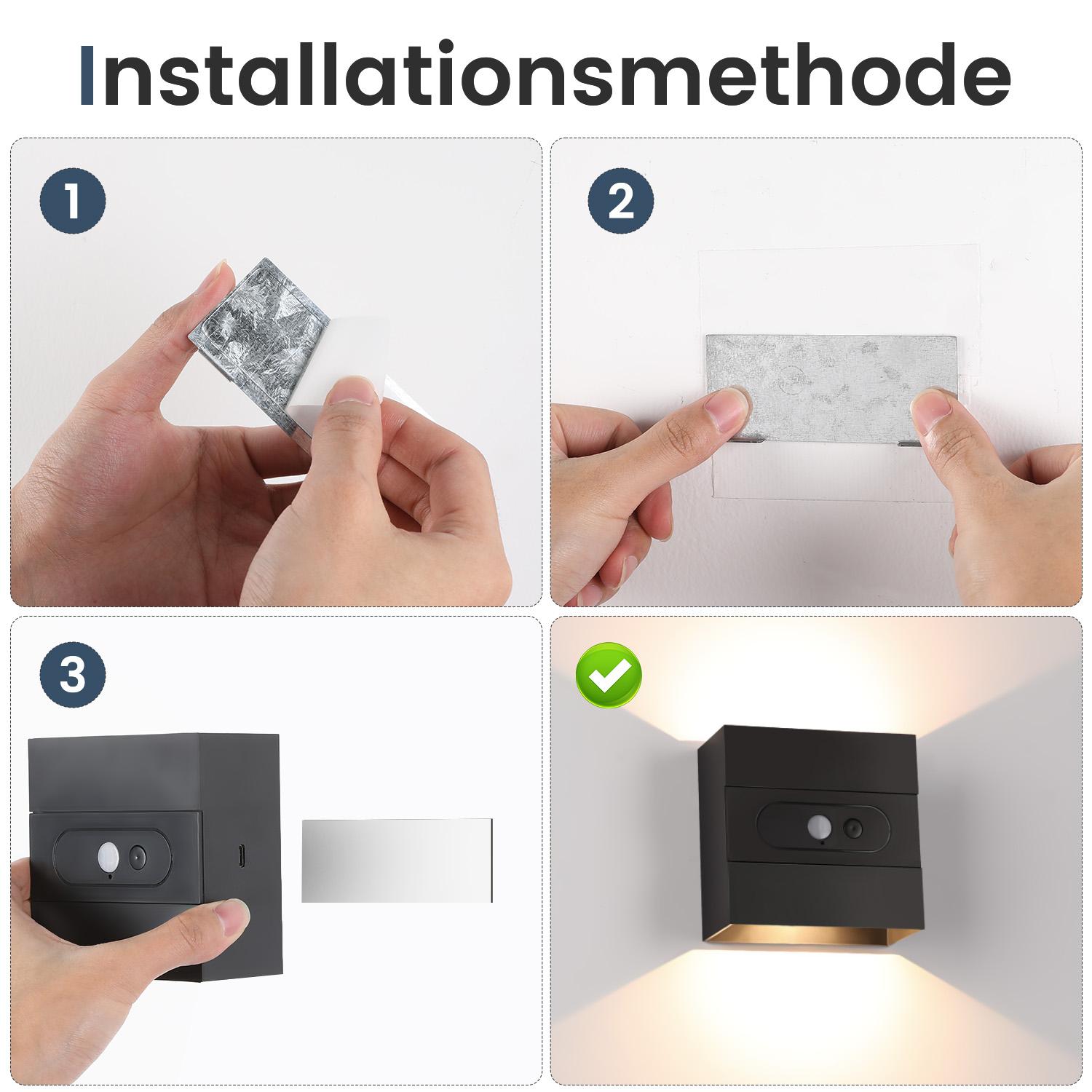 Installationsmethode

1

2

3