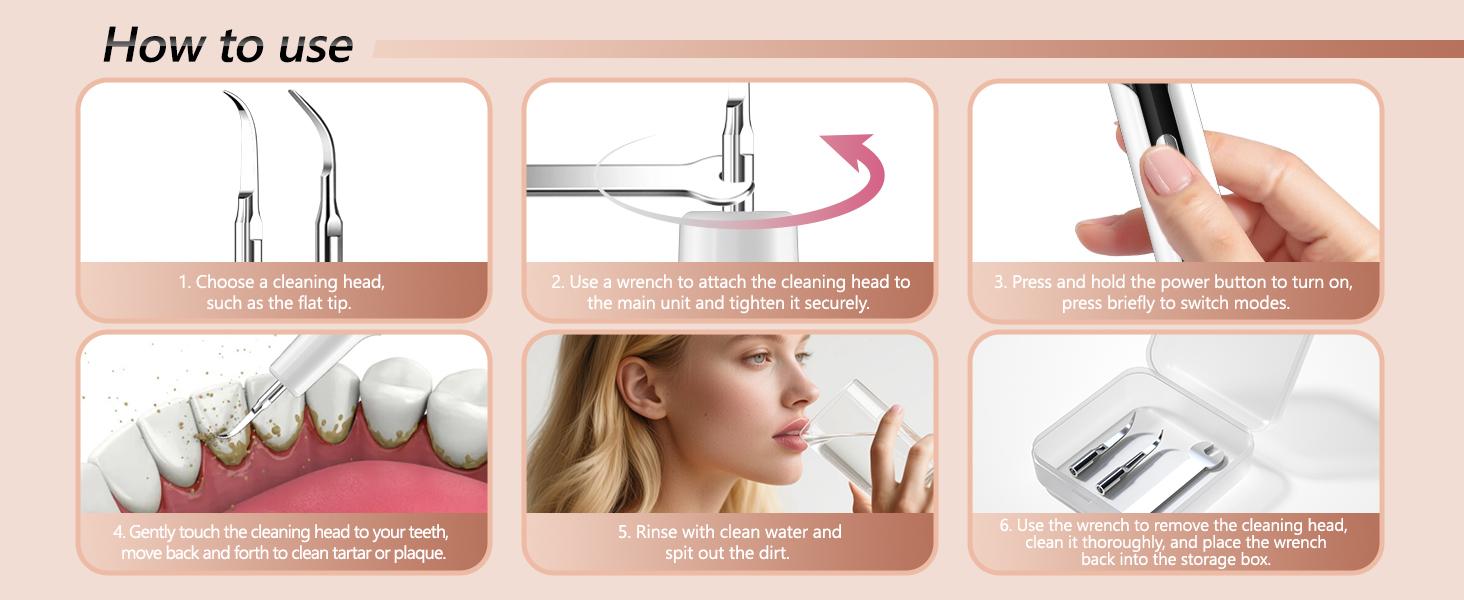 How to use

1. Choose a cleaning head, such as the flat tip.

2. Use a wrench to attach the cleaning head to the main unit and tighten it securely.

3. Press and hold the power button to turn on, press briefly to switch modes.

4. Gently touch the cleaning head to your teeth, move back and forth to clean tartar or plaque.

5. Rinse with clean water and spit out the dirt.

6. Use the wrench to remove the cleaning head, clean it thoroughly, and place the wrench back into the storage box.