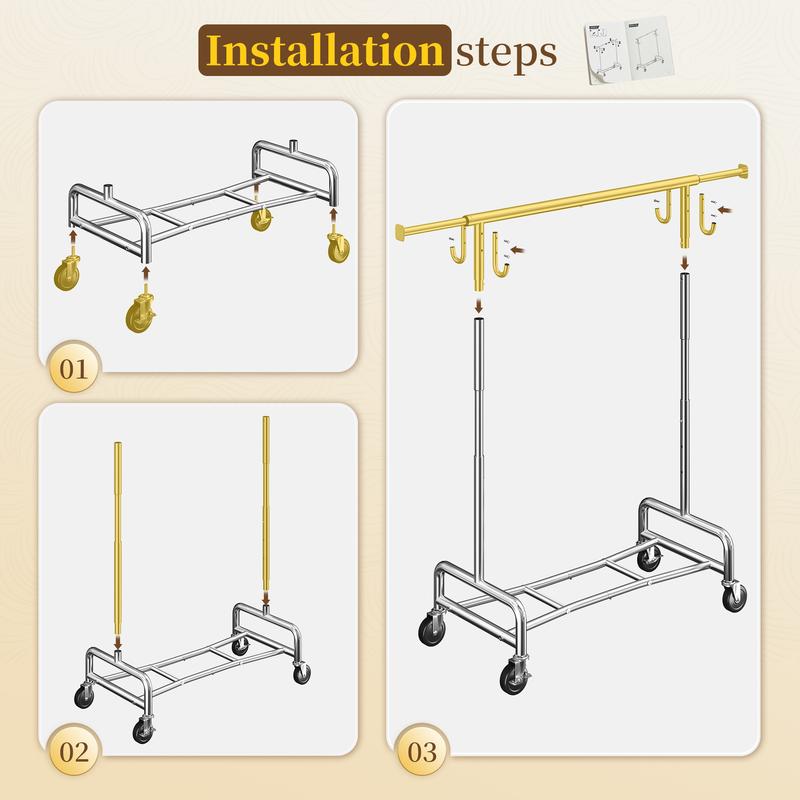 Installation steps

01

02

03