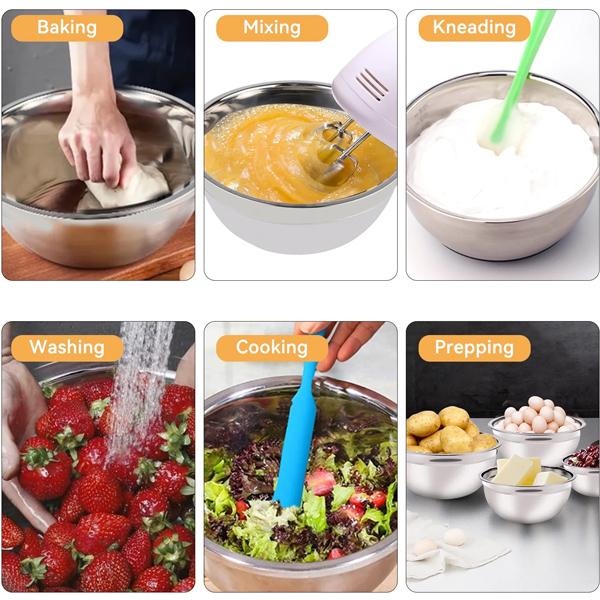 Baking

Mixing

Kneading

Washing

Cooking

Prepping