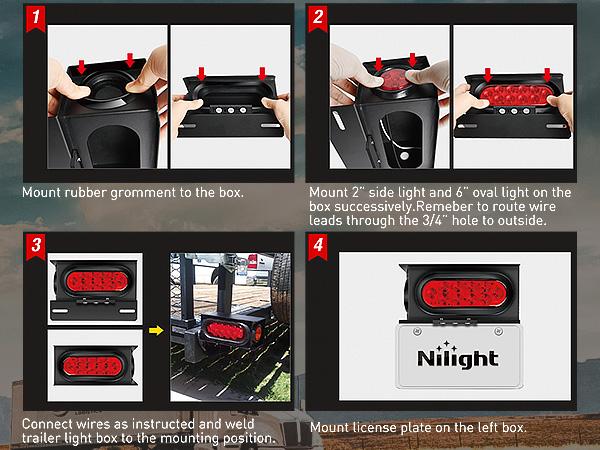 1

Mount rubber gromment to the box.

2

Mount 2" side light and 6" oval light on the box successively.Remeber to route wire leads through the 3/4" hole to outside.

3

Connect wires as instructed and weld trailer light box to the mounting position.

4

Nilight

Mount license plate on the left box.